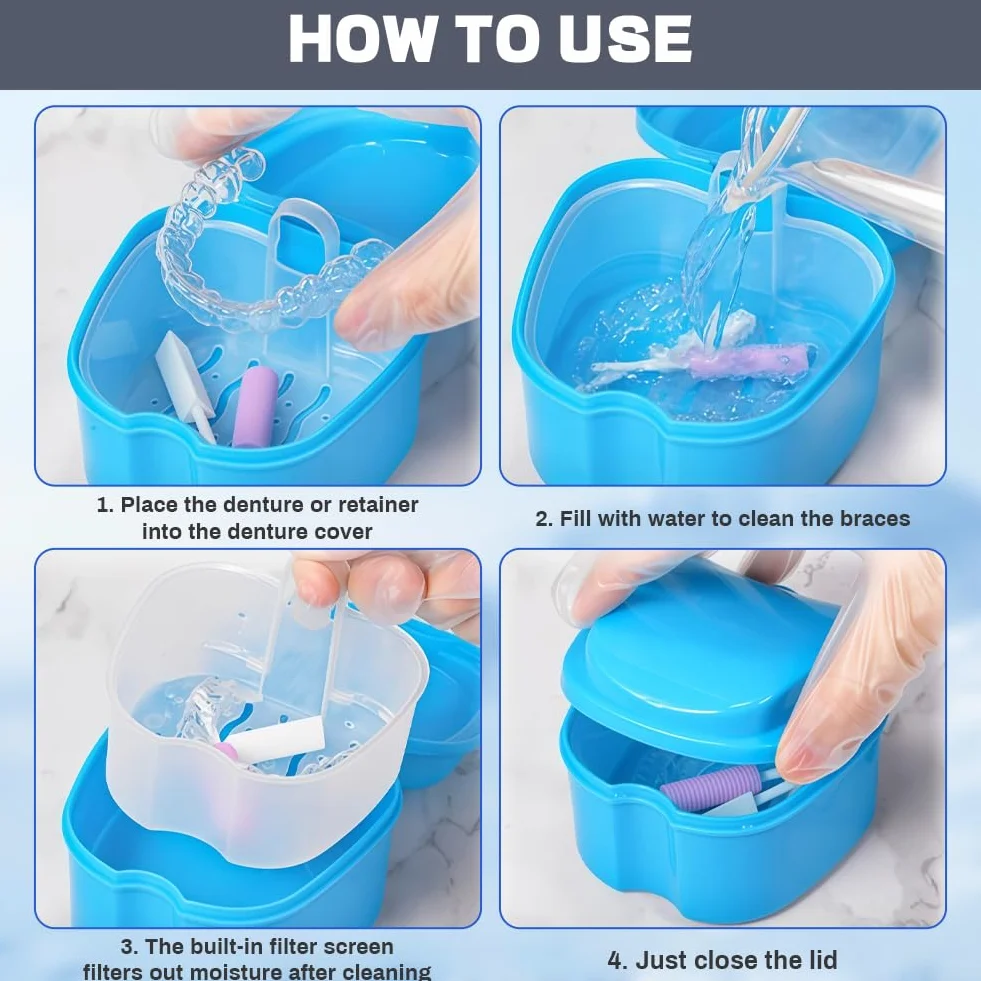 HOW TO USE

1. Place the denture or retainer into the denture cover

2. Fill with water to clean the braces

3. The built-in filter screen filters out moisture after cleaning

4. Just close the lid