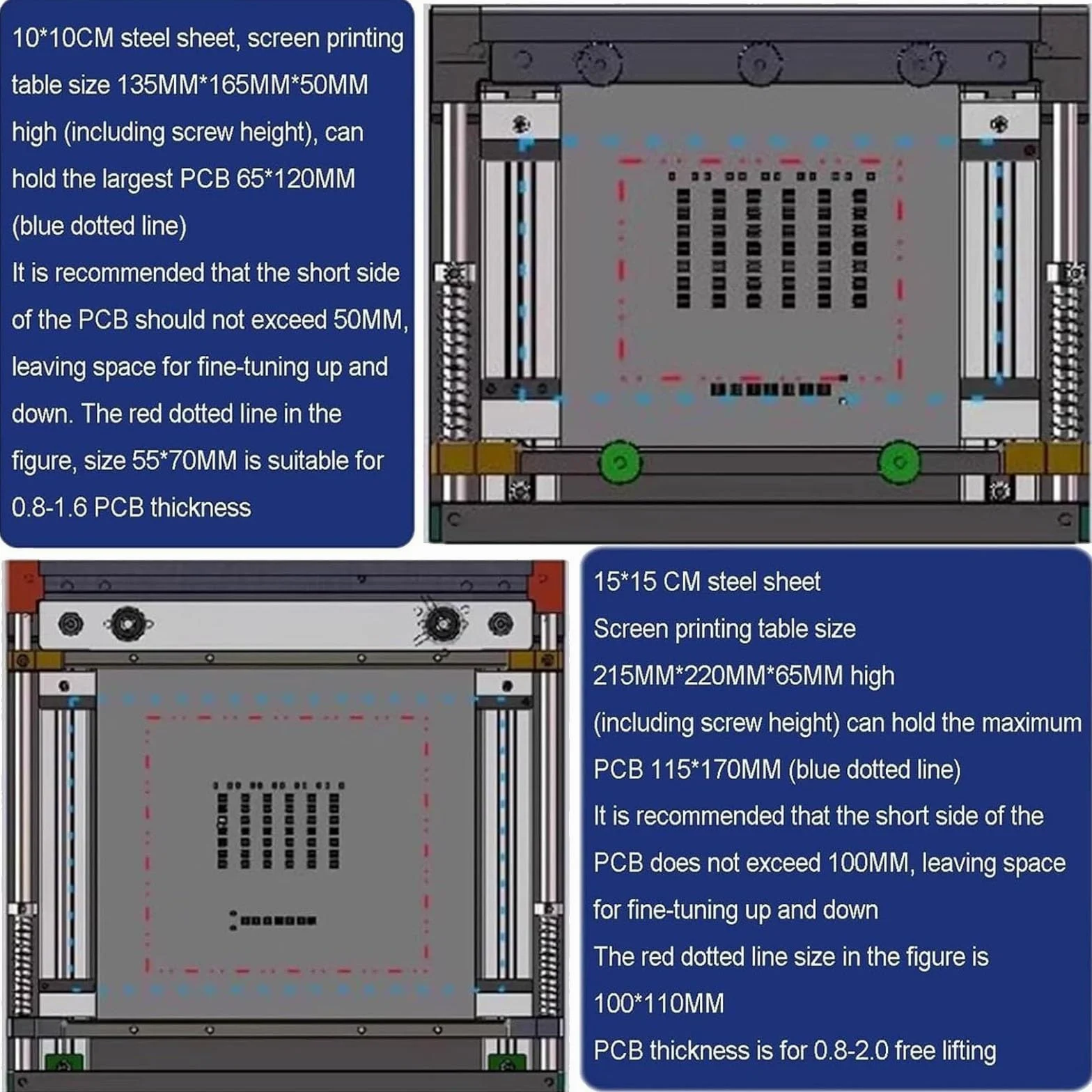 10*10CM steel sheet, screen printing table size 135MM*165MM*50MM high (including screw height), can hold the largest PCB 65*120MM (blue dotted line)
It is recommended that the short side of the PCB should not exceed 50MM, leaving space for fine-tuning up and down. The red dotted line in the figure, size 55*70MM is suitable for 0.8-1.6 PCB thickness

15*15 CM steel sheet
Screen printing table size 215MM*220MM*65MM high (including screw height) can hold the maximum PCB 115*170MM (blue dotted line)
It is recommended that the short side of the PCB does not exceed 100MM, leaving space for fine-tuning up and down
The red dotted line size in the figure is 100*110MM
PCB thickness is for 0.8-2.0 free lifting