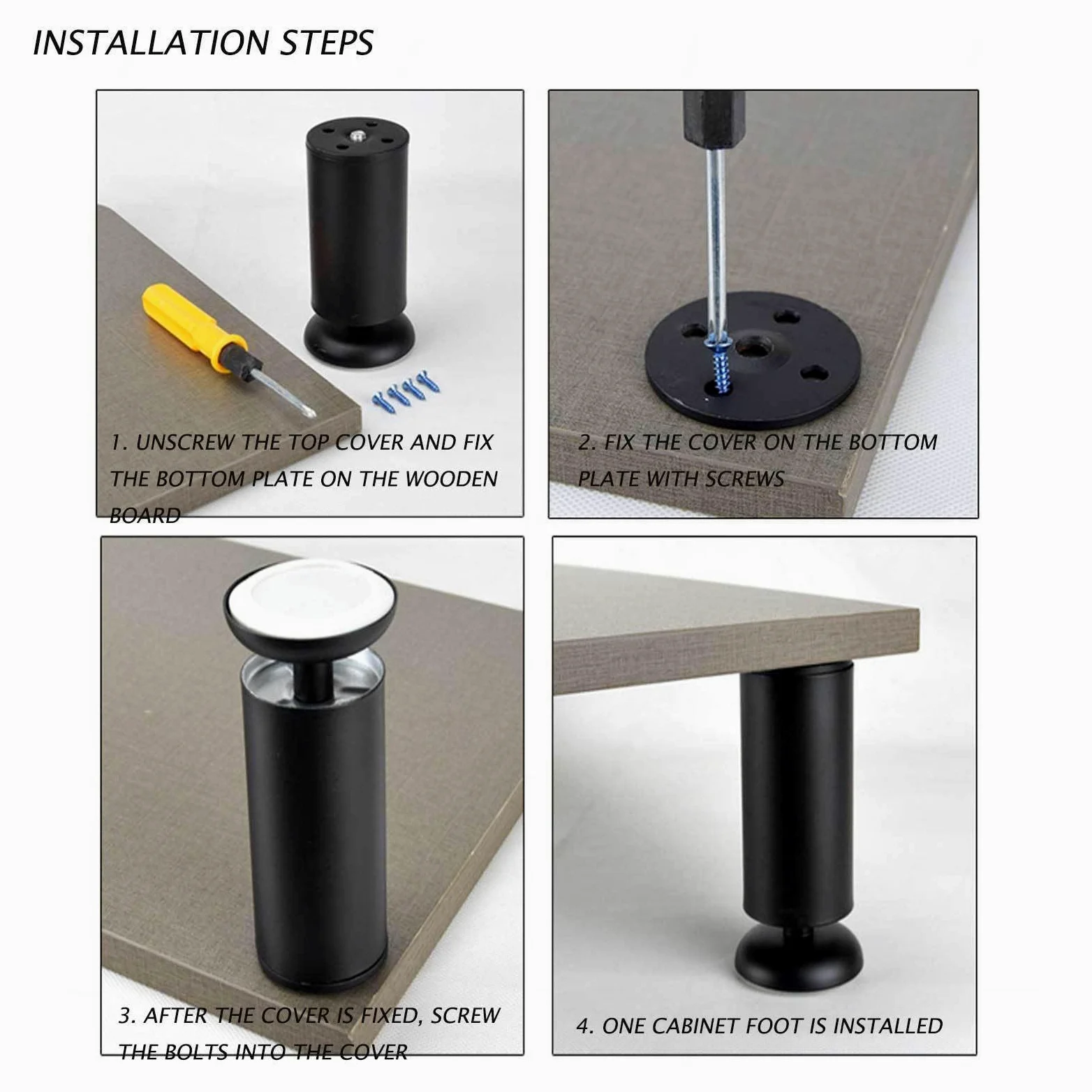 INSTALLATION STEPS

1. UNSCREW THE TOP COVER AND FIX THE BOTTOM PLATE ON THE WOODEN BOARD

2. FIX THE COVER ON THE BOTTOM PLATE WITH SCREWS

3. AFTER THE COVER IS FIXED, SCREW THE BOLTS INTO THE COVER

4. ONE CABINET FOOT IS INSTALLED