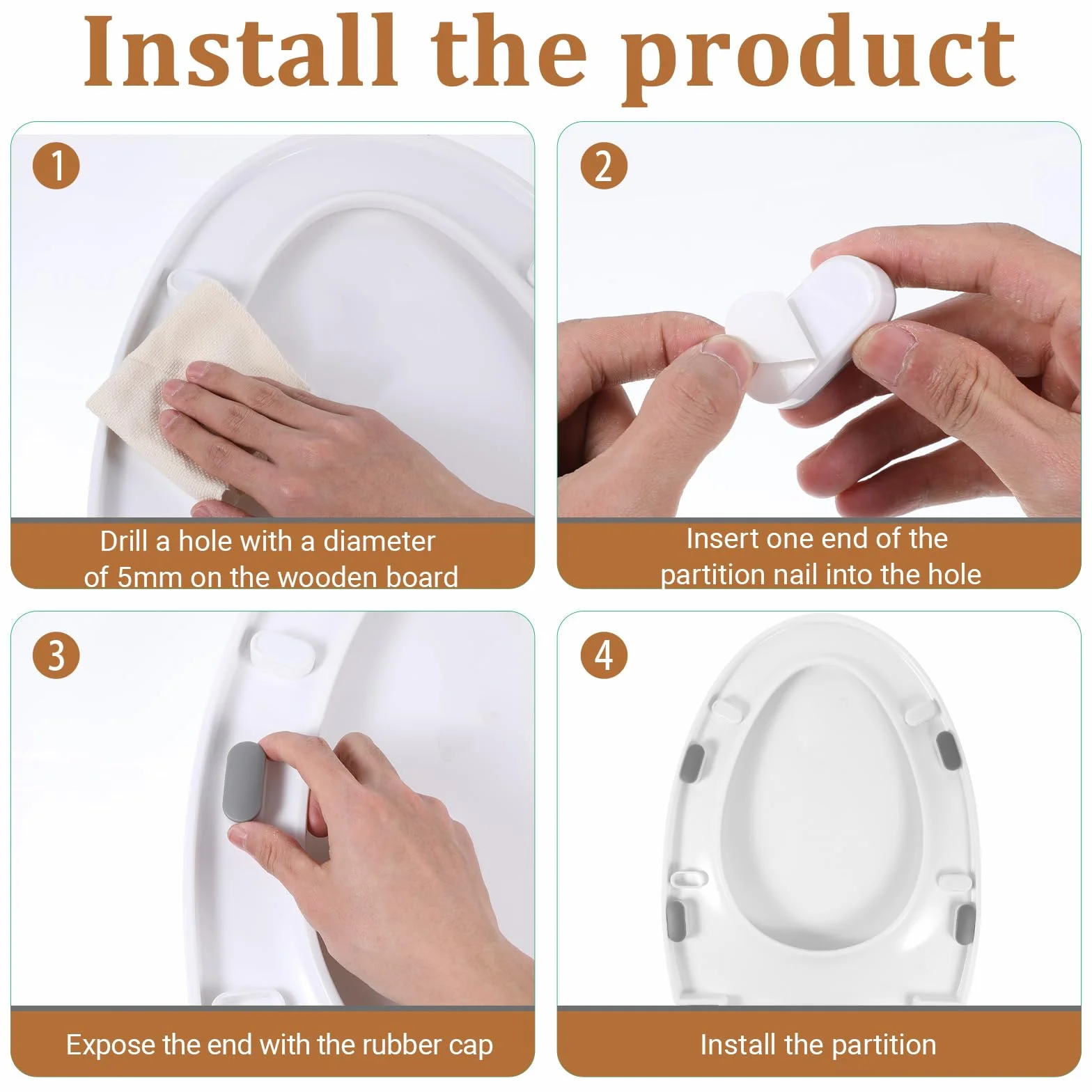 Install the product

1

Drill a hole with a diameter of 5mm on the wooden board

2

Insert one end of the partition nail into the hole

3

Expose the end with the rubber cap

4

Install the partition