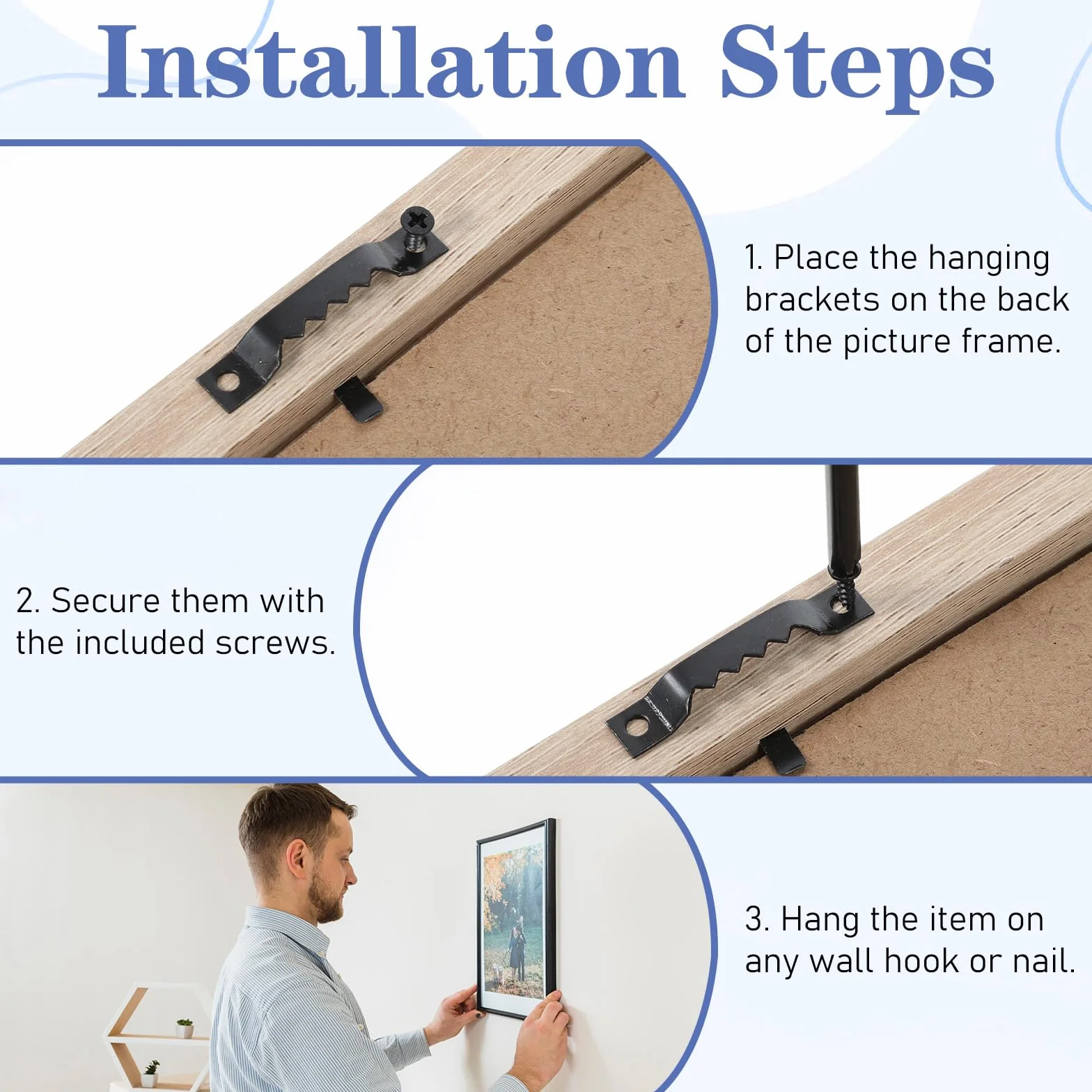 Installation Steps

1. Place the hanging brackets on the back of the picture frame.

2. Secure them with the included screws.

3. Hang the item on any wall hook or nail.