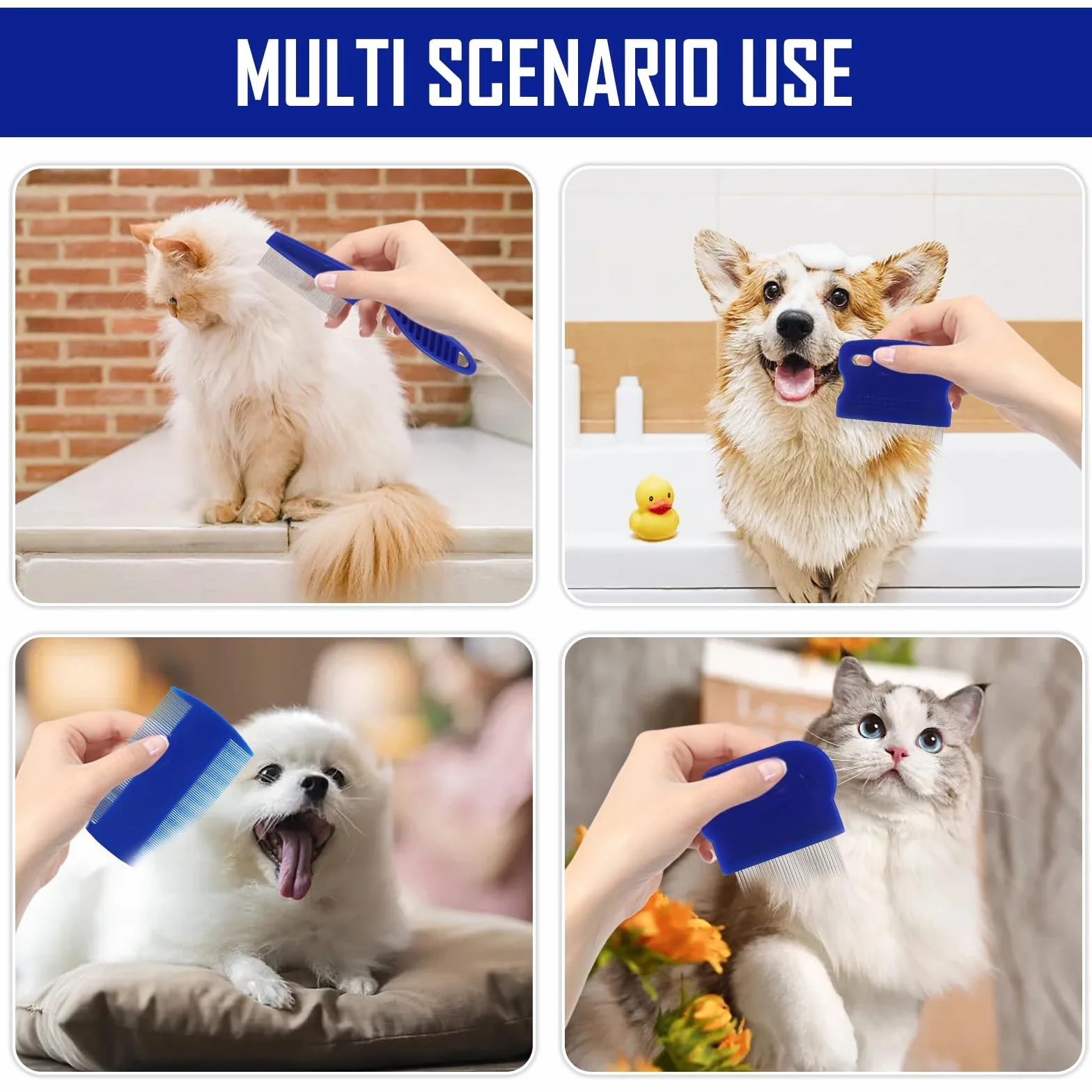 MULTI SCENARIO USE