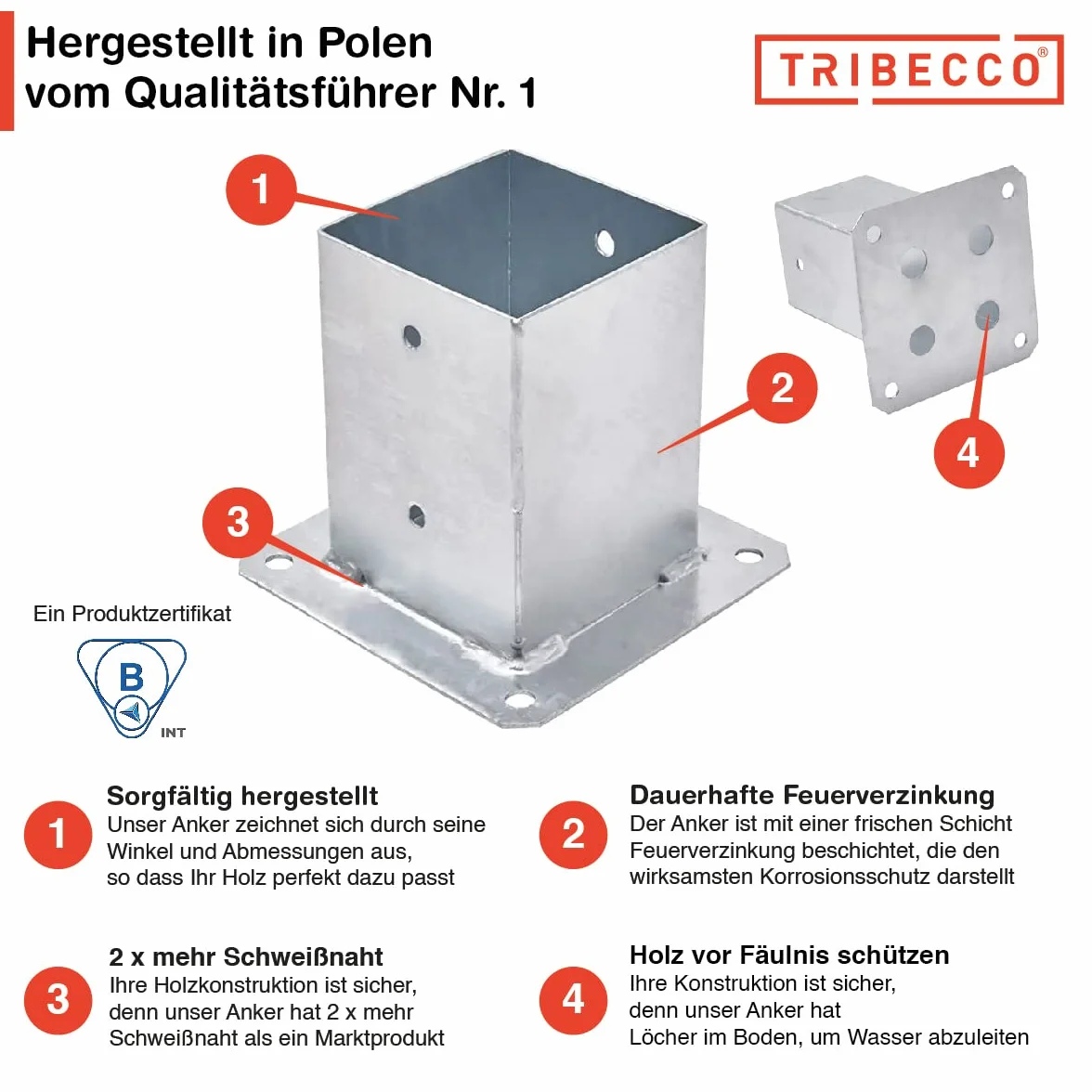 Hergestellt in Polen
vom Qualitätsführer Nr. 1

TRIBECCO®

1

2

3

4

Ein Produktzertifikat

B

INT

1

Sorgfältig hergestellt
Unser Anker zeichnet sich durch seine Winkel und Abmessungen aus, so dass Ihr Holz perfekt dazu passt

2

Dauerhafte Feuerverzinkung
Der Anker ist mit einer frischen Schicht Feuerverzinkung beschichtet, die den wirksamsten Korrosionsschutz darstellt

3

2 x mehr Schweißnaht
Ihre Holzkonstruktion ist sicher, denn unser Anker hat 2 x mehr Schweißnaht als ein Marktprodukt

4

Holz vor Fäulnis schützen
Ihre Konstruktion ist sicher, denn unser Anker hat Löcher im Boden, um Wasser abzuleiten