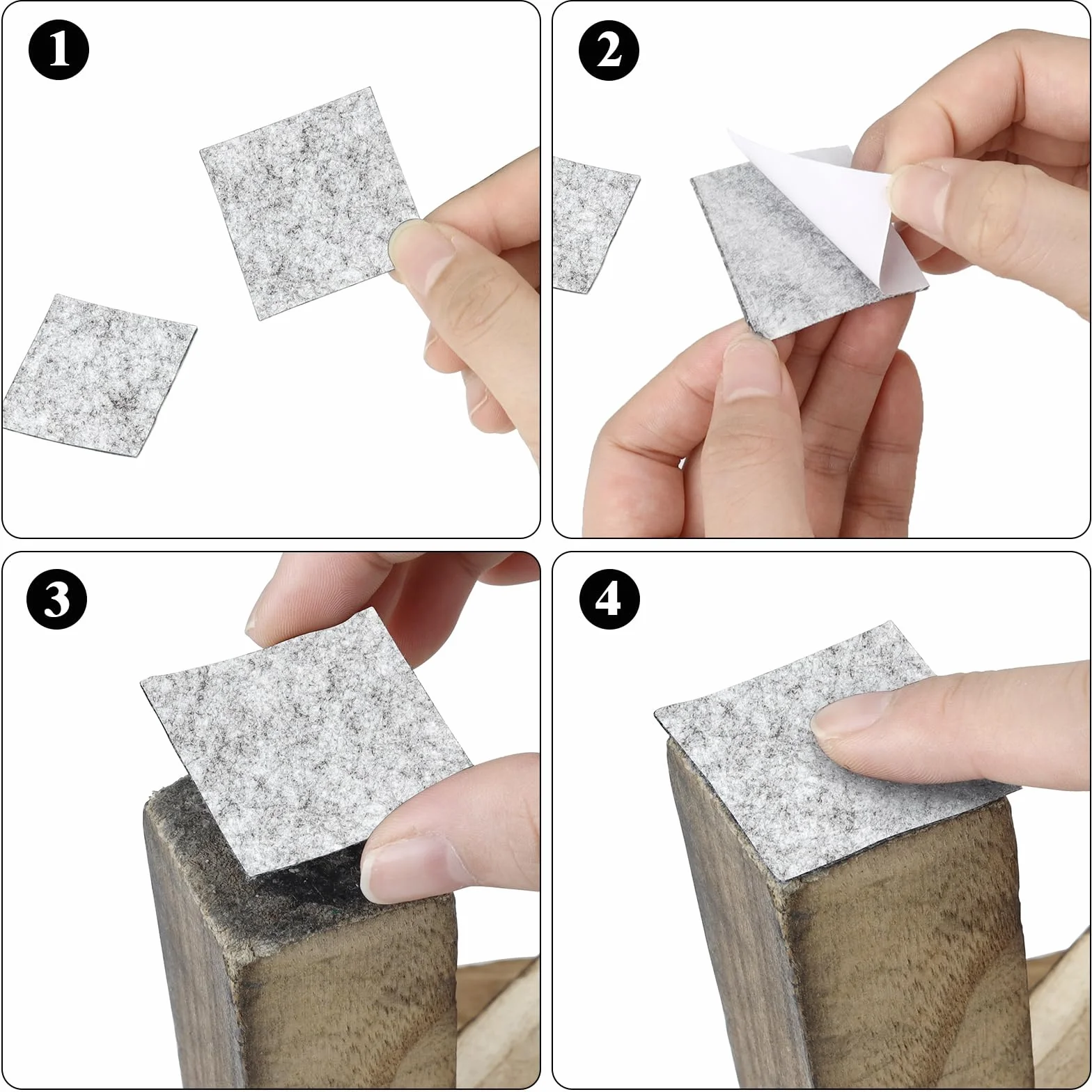 1

2

3

4