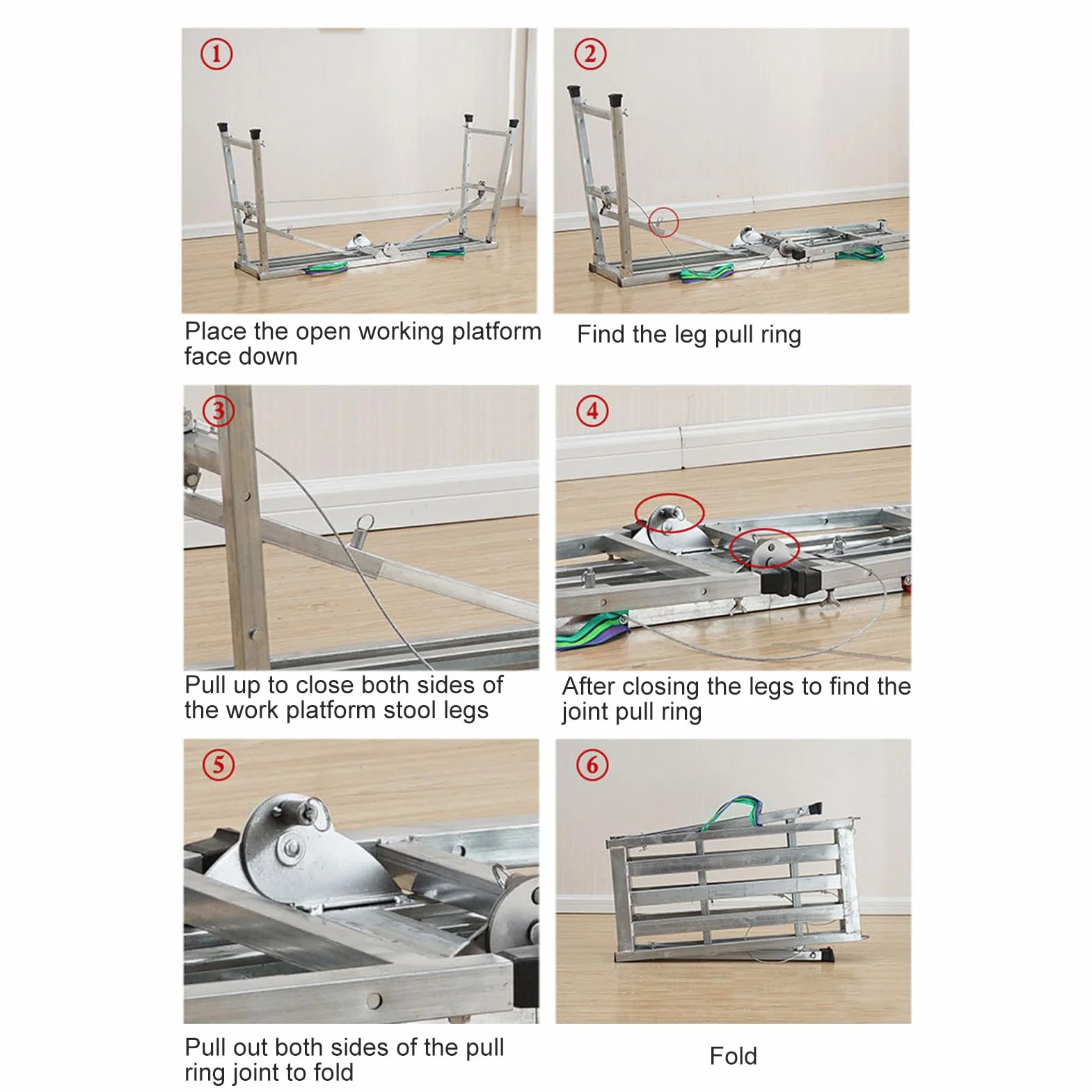 ①
Place the open working platform face down

②
Find the leg pull ring

③
Pull up to close both sides of the work platform stool legs

④
After closing the legs to find the joint pull ring

⑤
Pull out both sides of the pull ring joint to fold

⑥
Fold