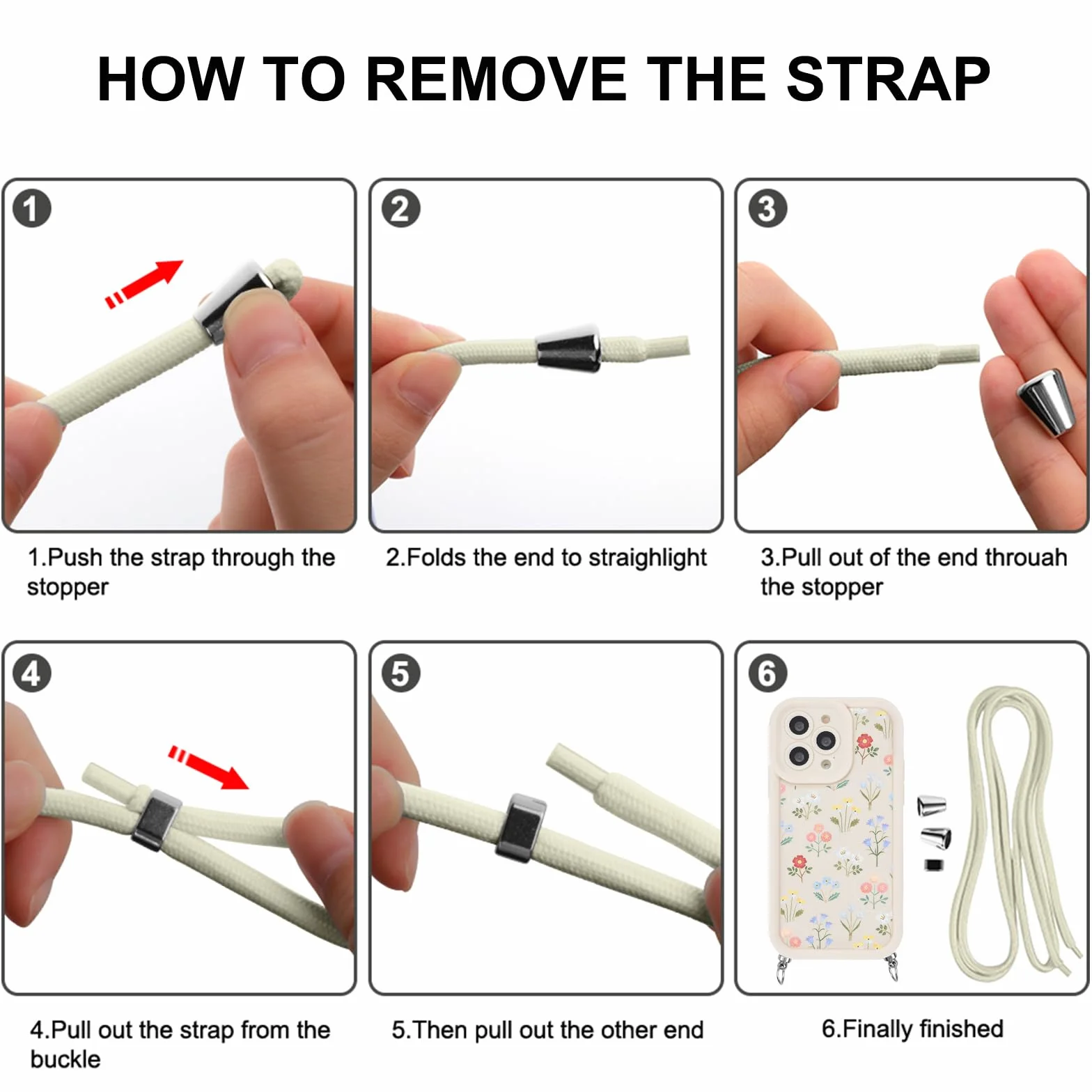 HOW TO REMOVE THE STRAP

1

1.Push the strap through the stopper

2

2.Folds the end to straighlight

3

3.Pull out of the end throuah the stopper

4

4.Pull out the strap from the buckle

5

5.Then pull out the other end

6

6.Finally finished