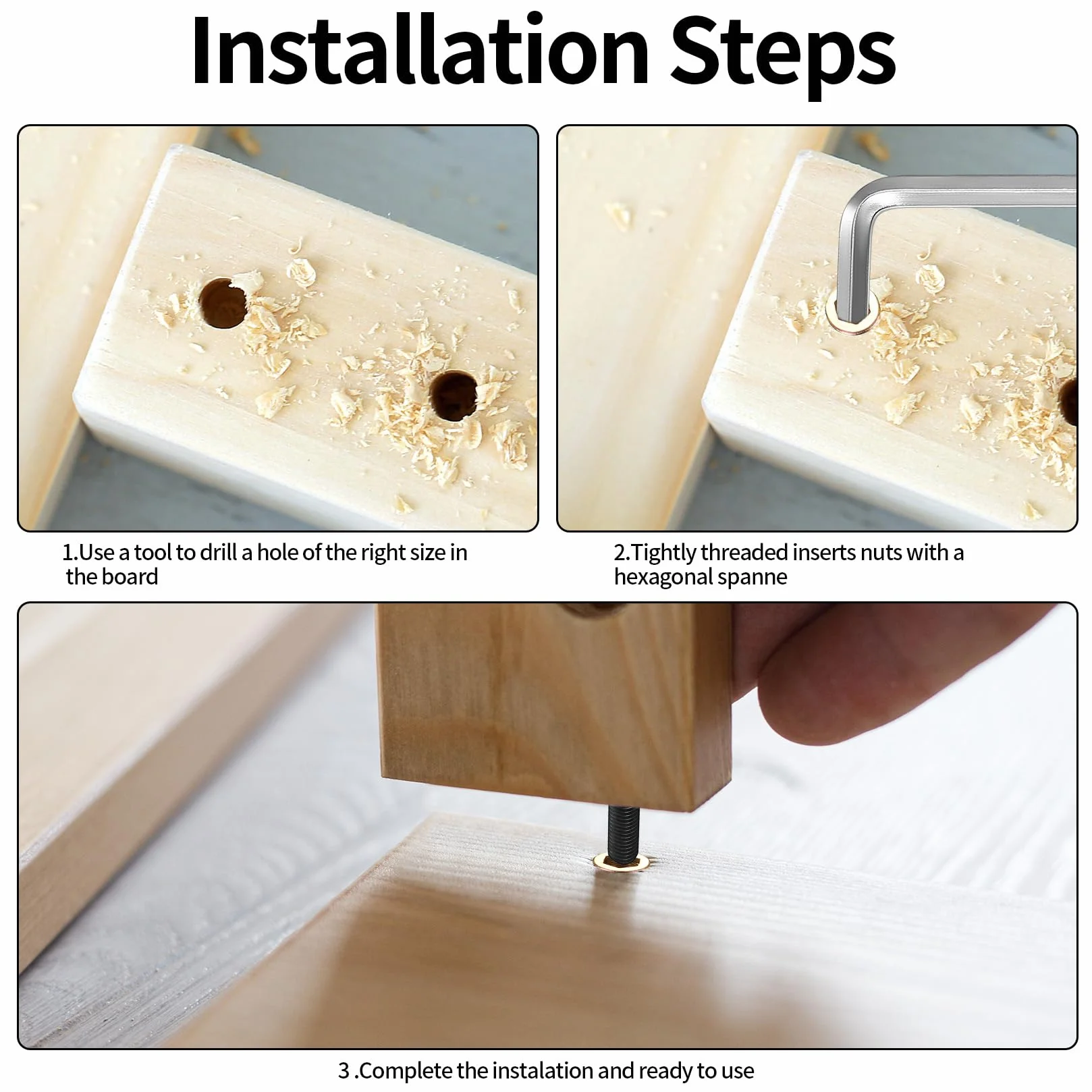 Installation Steps

1.Use a tool to drill a hole of the right size in the board

2.Tightly threaded inserts nuts with a hexagonal spanne

3 .Complete the instalation and ready to use