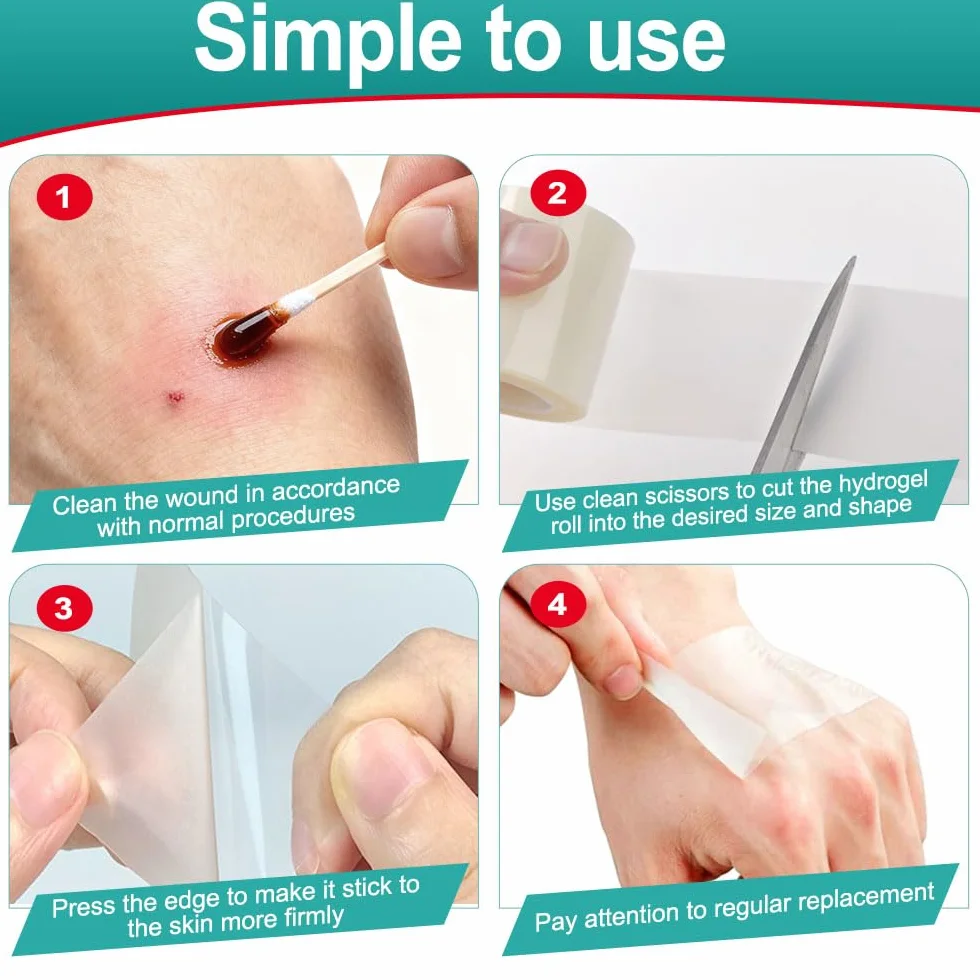 Simple to use

1

Clean the wound in accordance with normal procedures

2

Use clean scissors to cut the hydrogel roll into the desired size and shape

3

Press the edge to make it stick to the skin more firmly

4

Pay attention to regular replacement