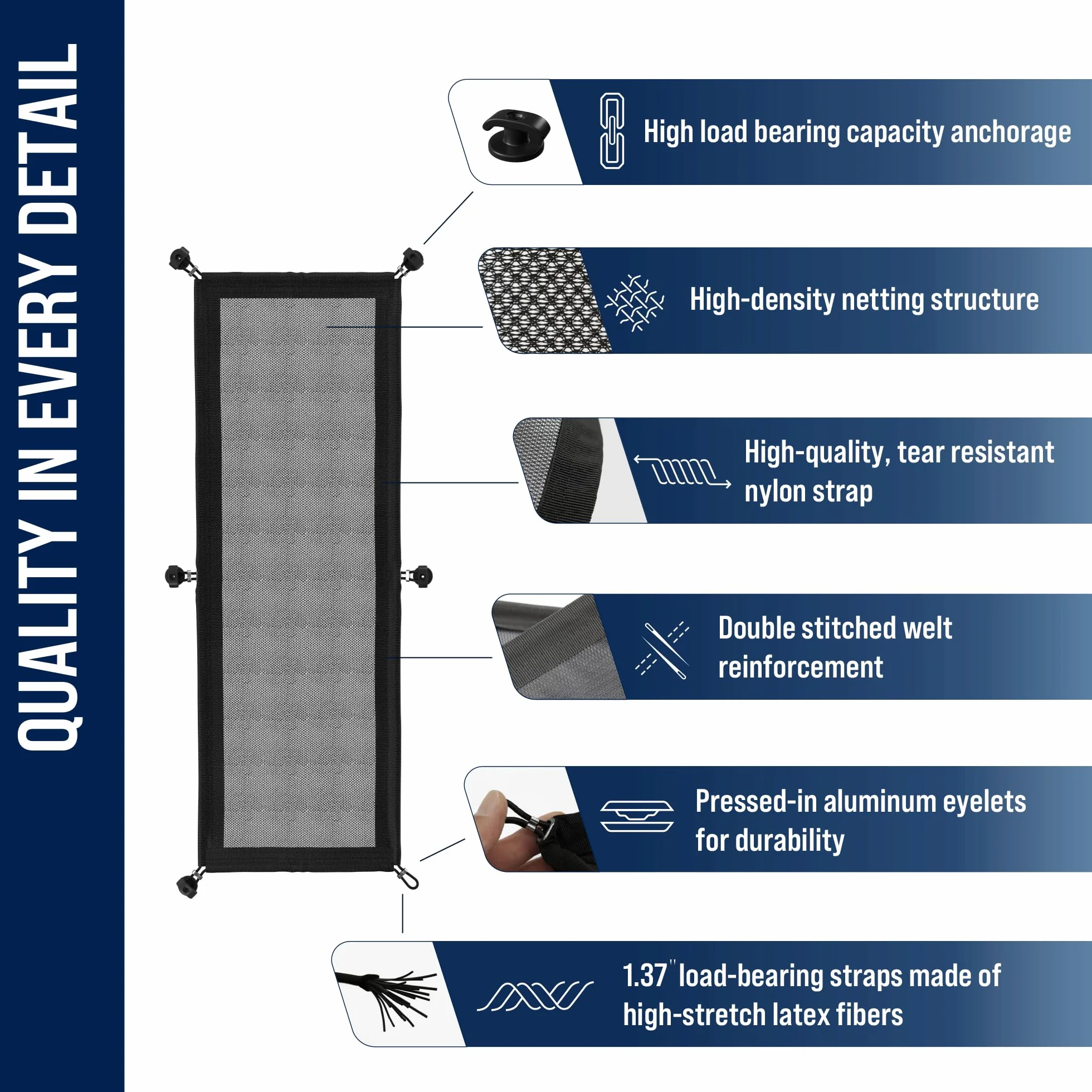 QUALITY IN EVERY DETAIL

High load bearing capacity anchorage

High-density netting structure

High-quality, tear resistant nylon strap

Double stitched welt reinforcement

Pressed-in aluminum eyelets for durability

1.37" load-bearing straps made of high-stretch latex fibers