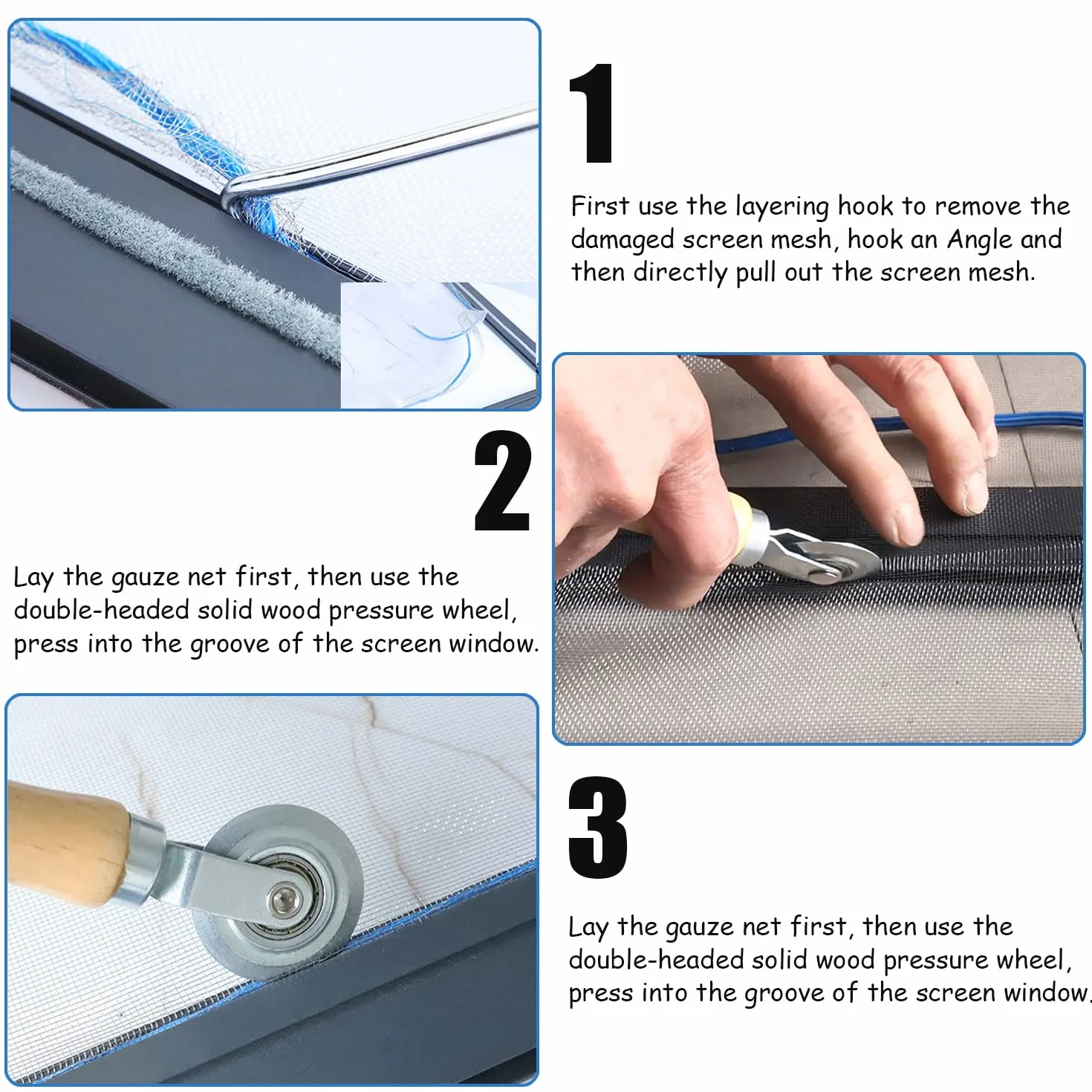 1

First use the layering hook to remove the damaged screen mesh, hook an Angle and then directly pull out the screen mesh.

2

Lay the gauze net first, then use the double-headed solid wood pressure wheel, press into the groove of the screen window.

3

Lay the gauze net first, then use the double-headed solid wood pressure wheel, press into the groove of the screen window.