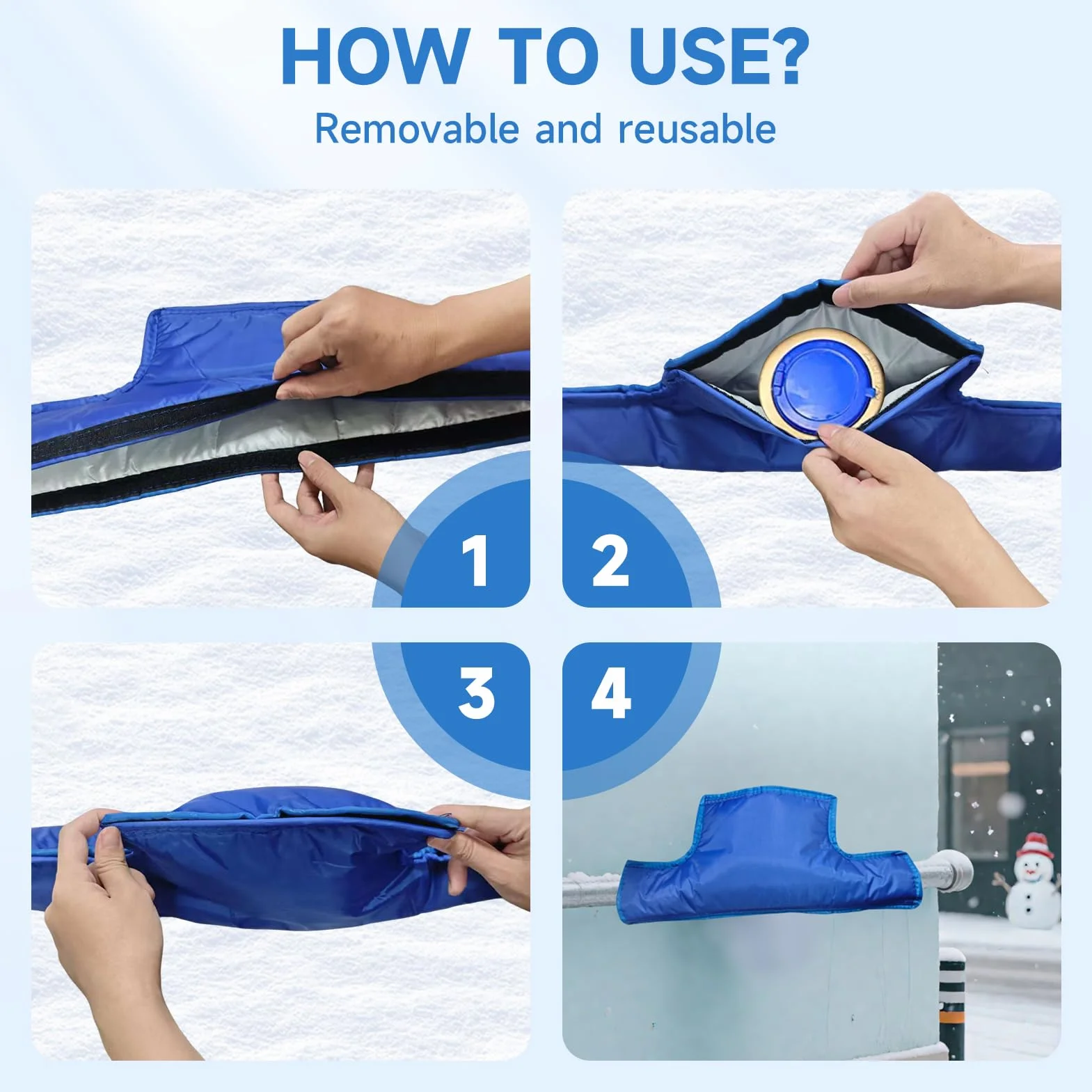 HOW TO USE?

Removable and reusable

1

2

3

4