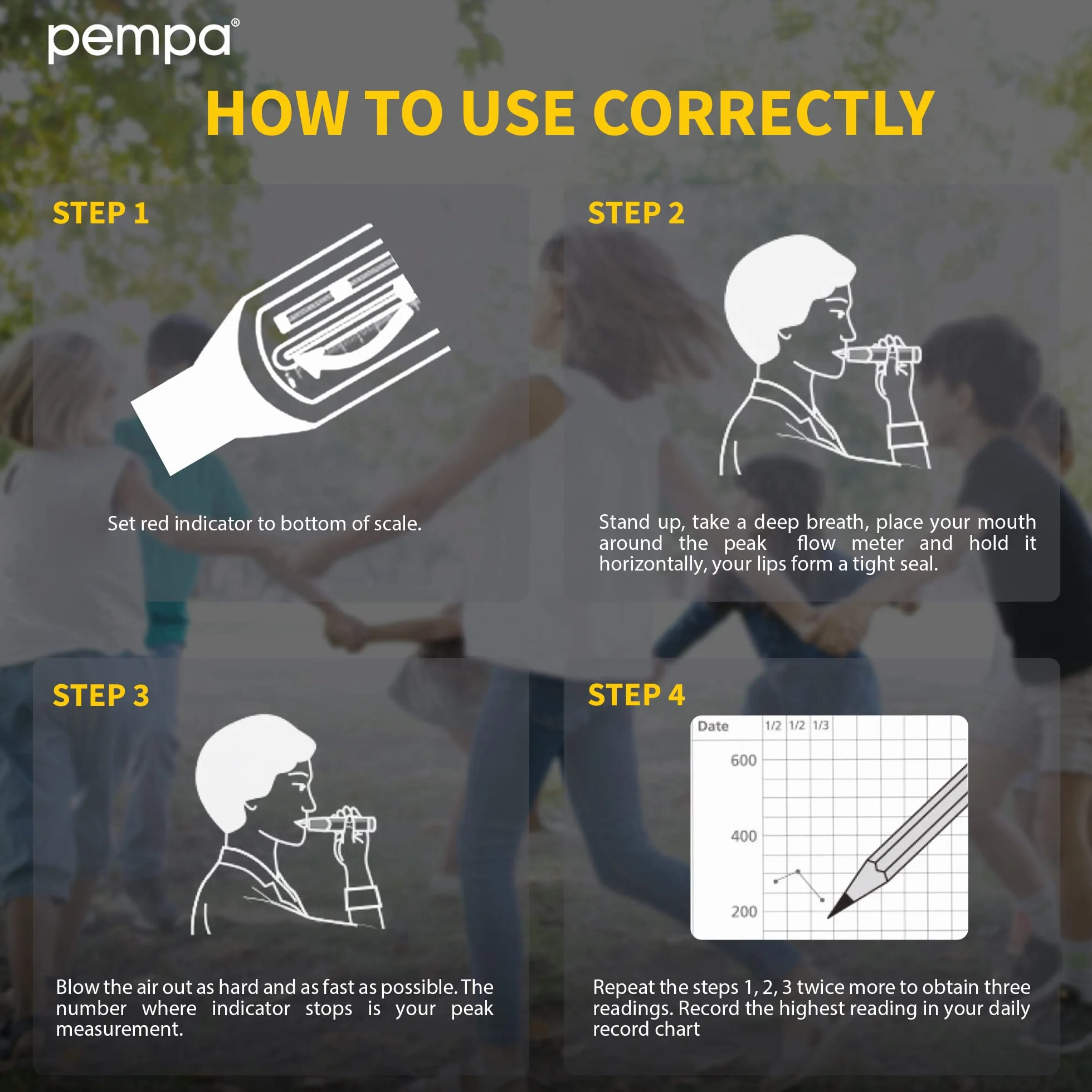 pempa®

HOW TO USE CORRECTLY

STEP 1

Set red indicator to bottom of scale.

STEP 2

Stand up, take a deep breath, place your mouth around the peak flow meter and hold it horizontally, your lips form a tight seal.

STEP 3

Blow the air out as hard and as fast as possible. The number where indicator stops is your peak measurement.

STEP 4

Date
1/2
1/2
1/3
600
400
200

Repeat the steps 1, 2, 3 twice more to obtain three readings. Record the highest reading in your daily record chart