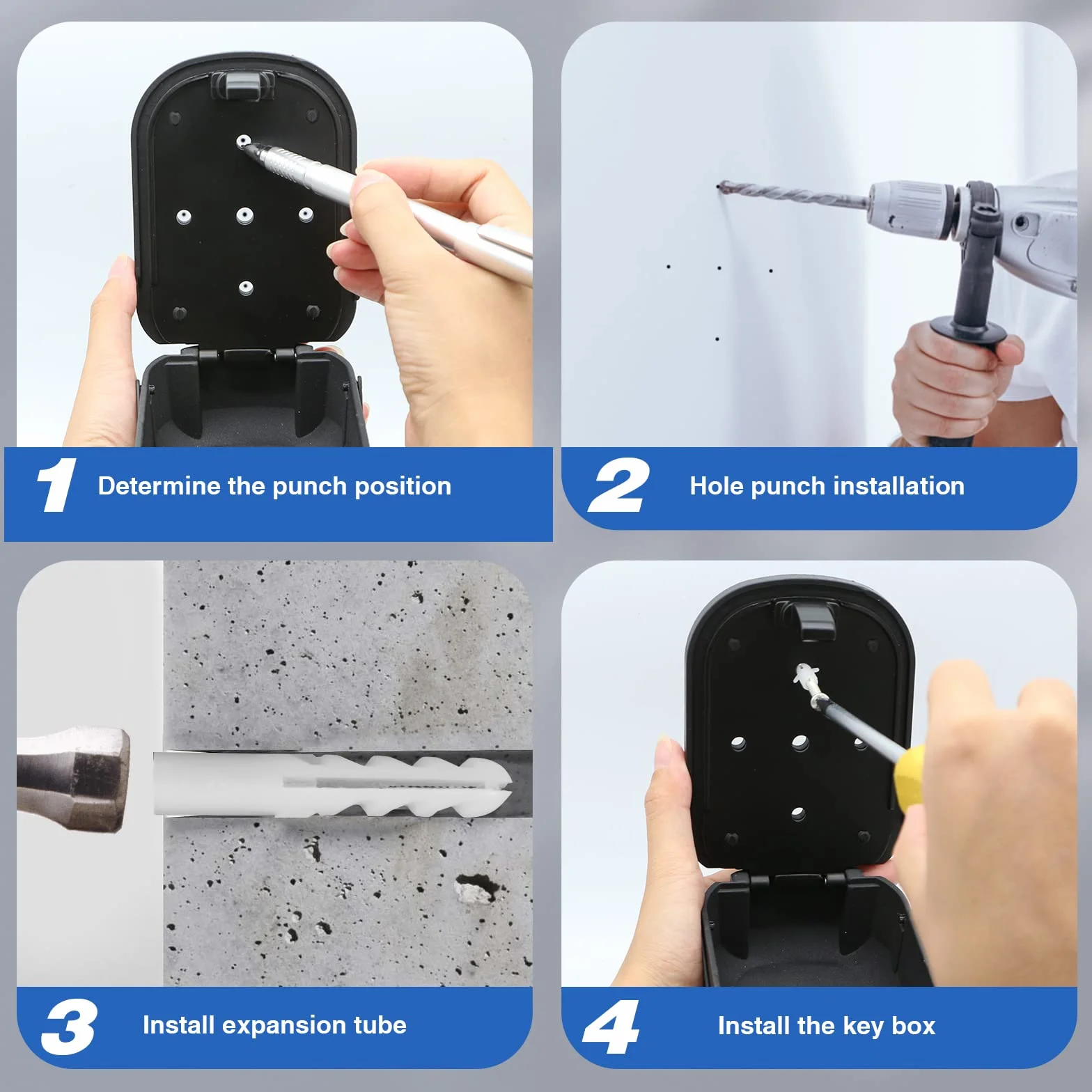 1 Determine the punch position

2 Hole punch installation

3 Install expansion tube

4 Install the key box