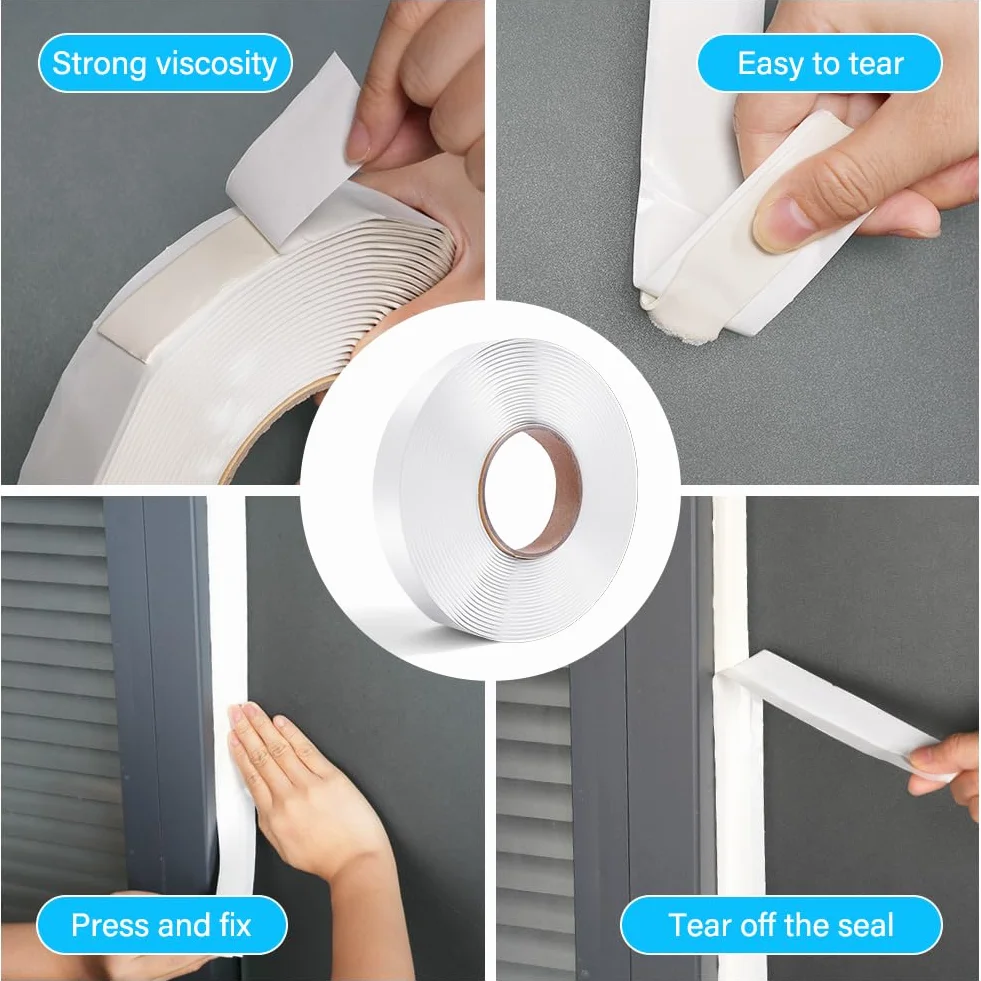 Strong viscosity

Easy to tear

Press and fix

Tear off the seal