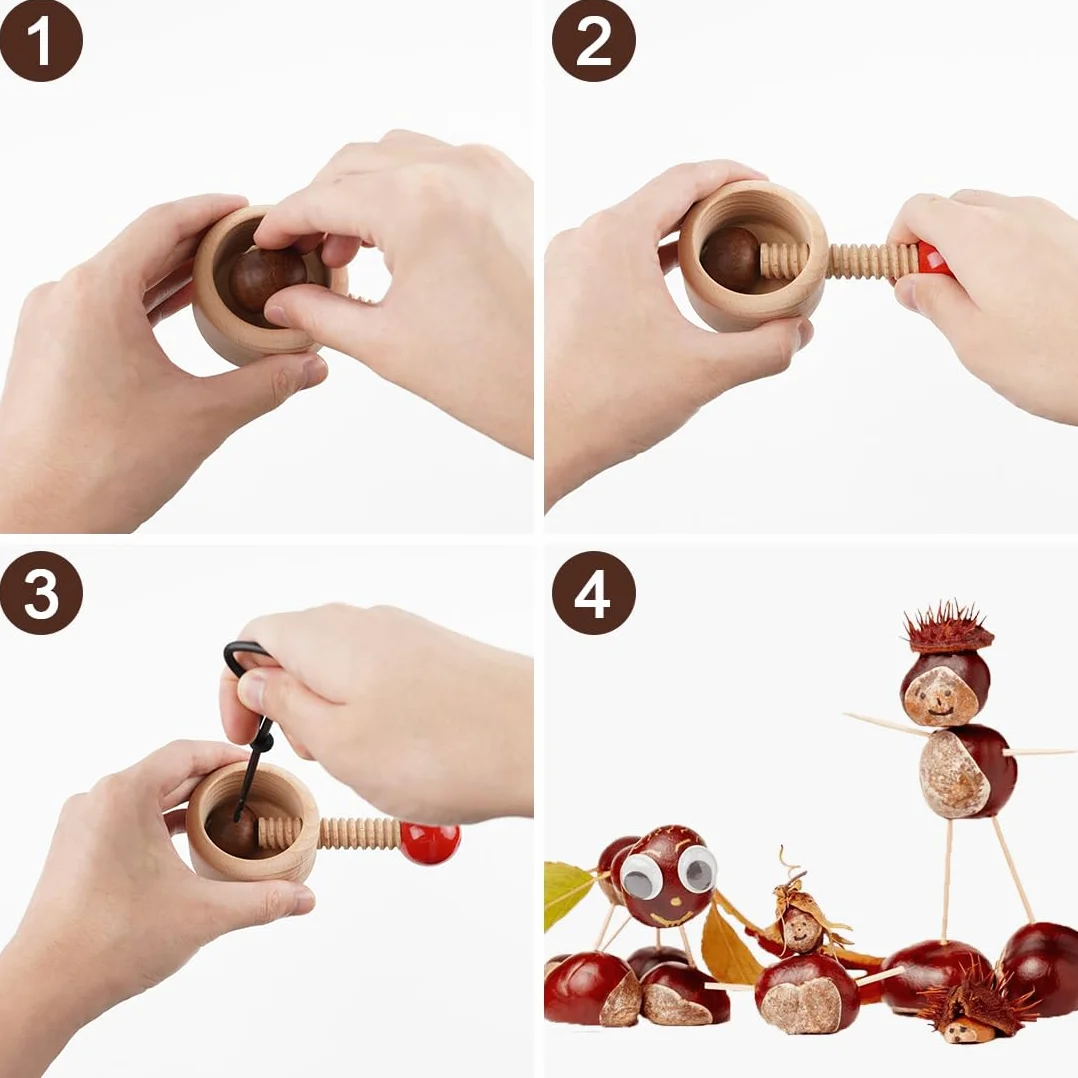 1

2

3

4