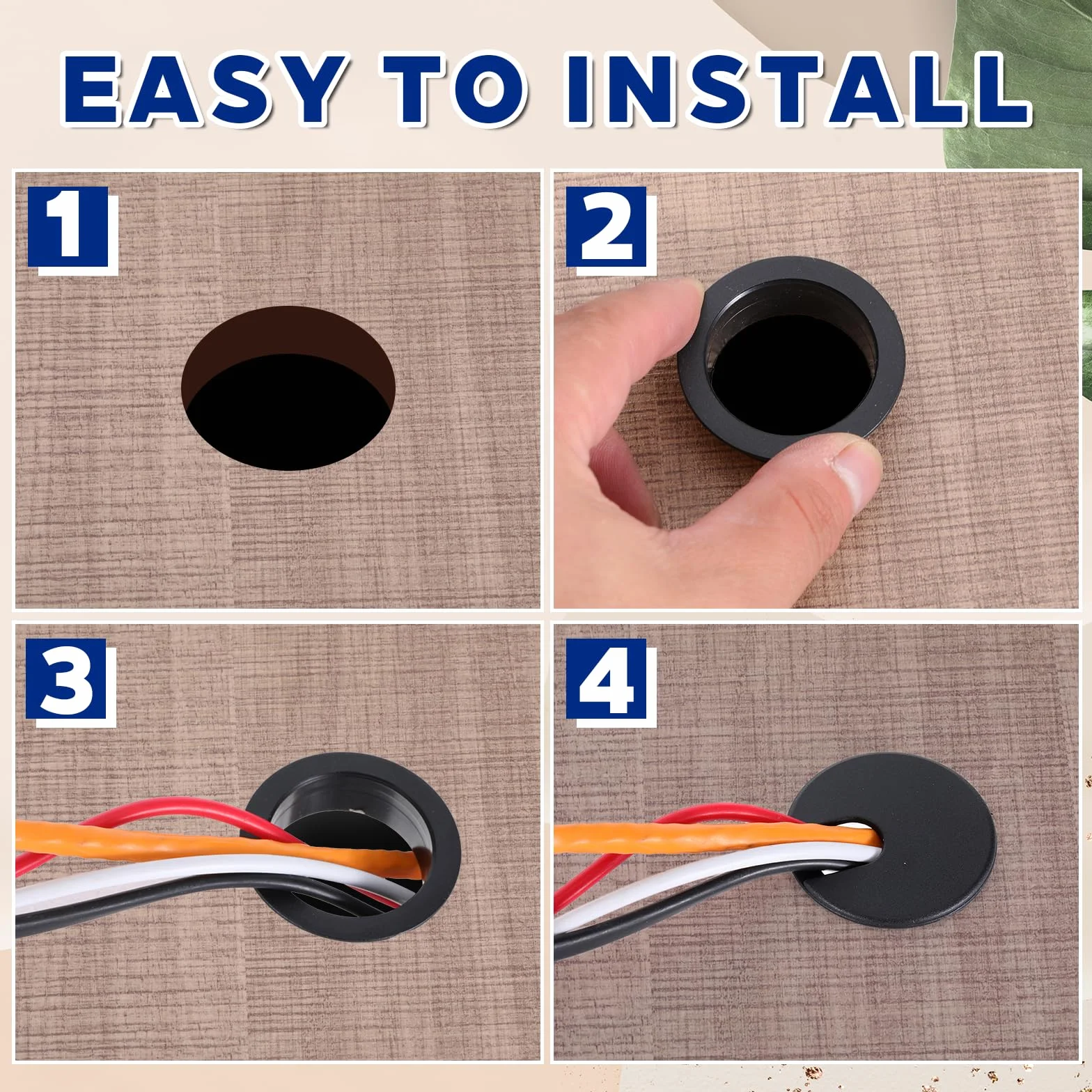 EASY TO INSTALL

1

2

3

4