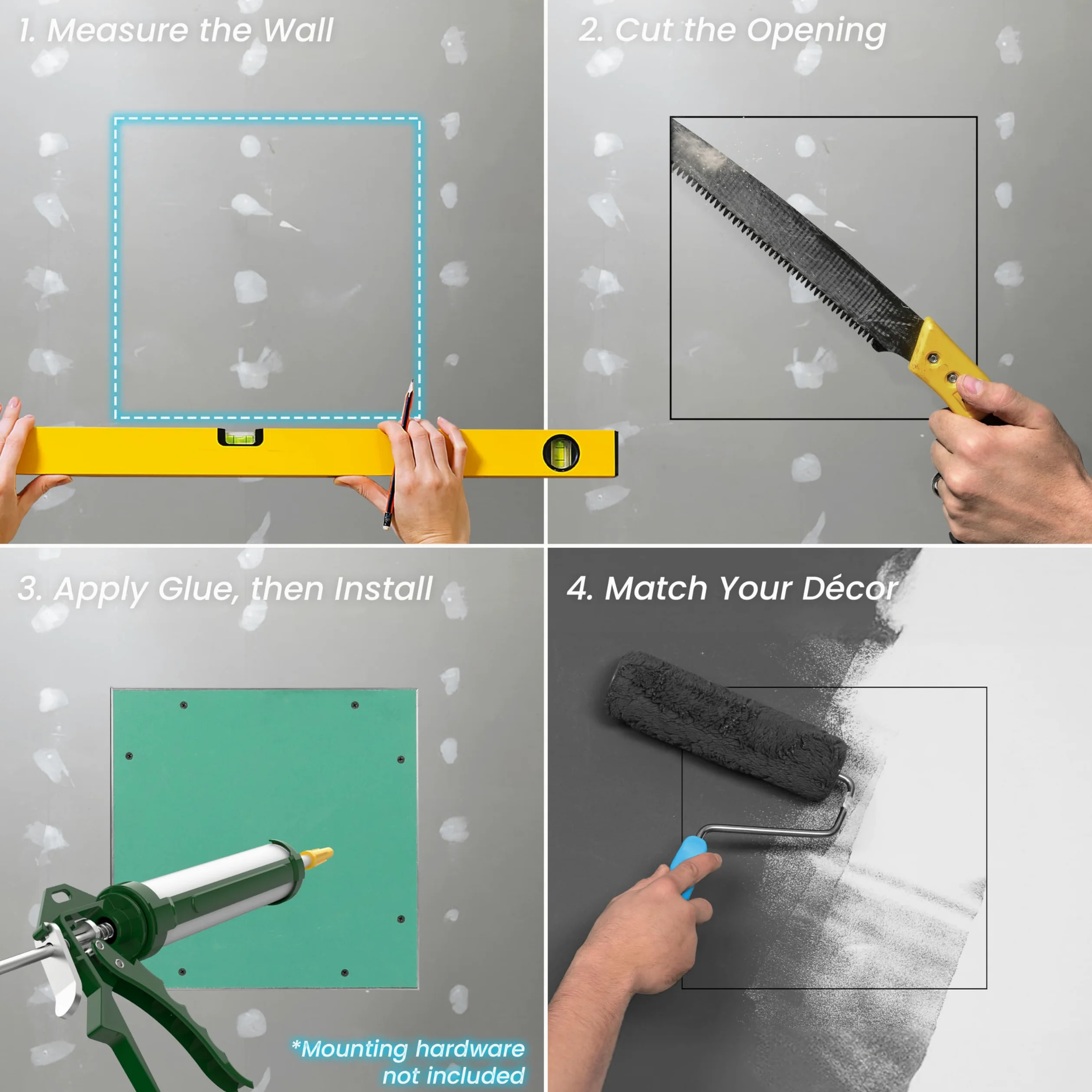 1. Measure the Wall

2. Cut the Opening

3. Apply Glue, then Install

*Mounting hardware not included

4. Match Your Décor