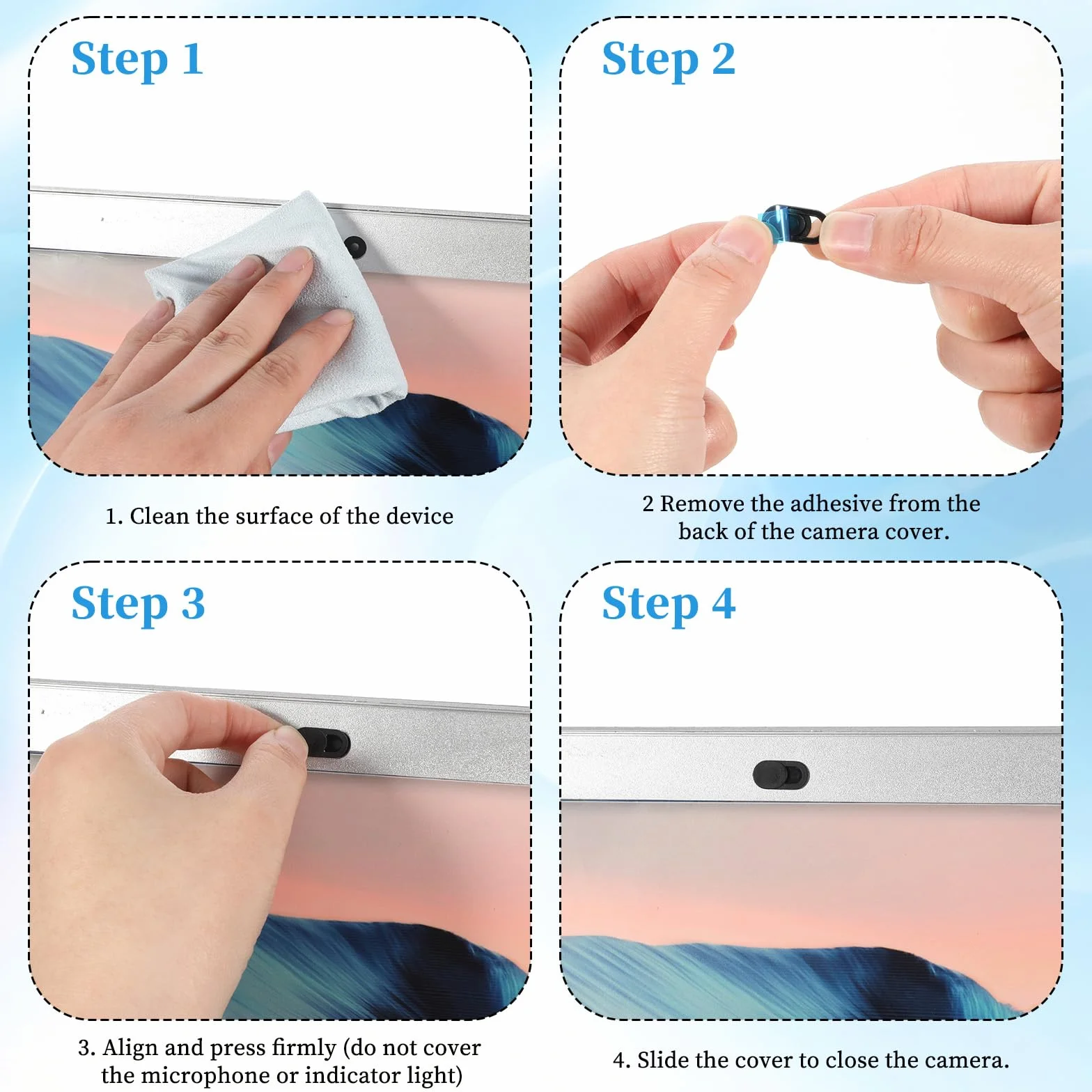 Step 1

1. Clean the surface of the device

Step 2

2 Remove the adhesive from the back of the camera cover.

Step 3

3. Align and press firmly (do not cover the microphone or indicator light)

Step 4

4. Slide the cover to close the camera.