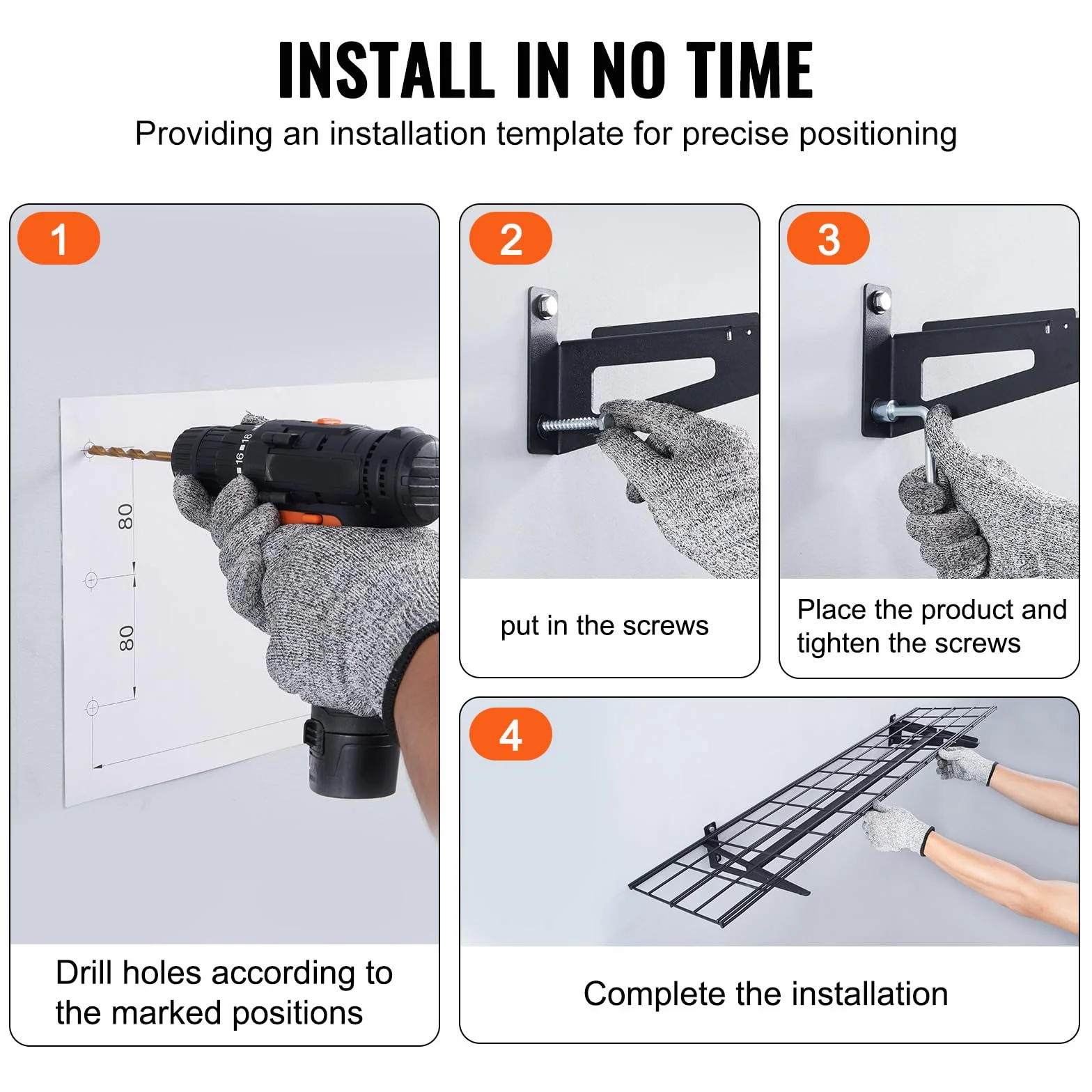 INSTALL IN NO TIME

Providing an installation template for precise positioning

1

80

80

16 18

Drill holes according to the marked positions

2

put in the screws

3

Place the product and tighten the screws

4

Complete the installation