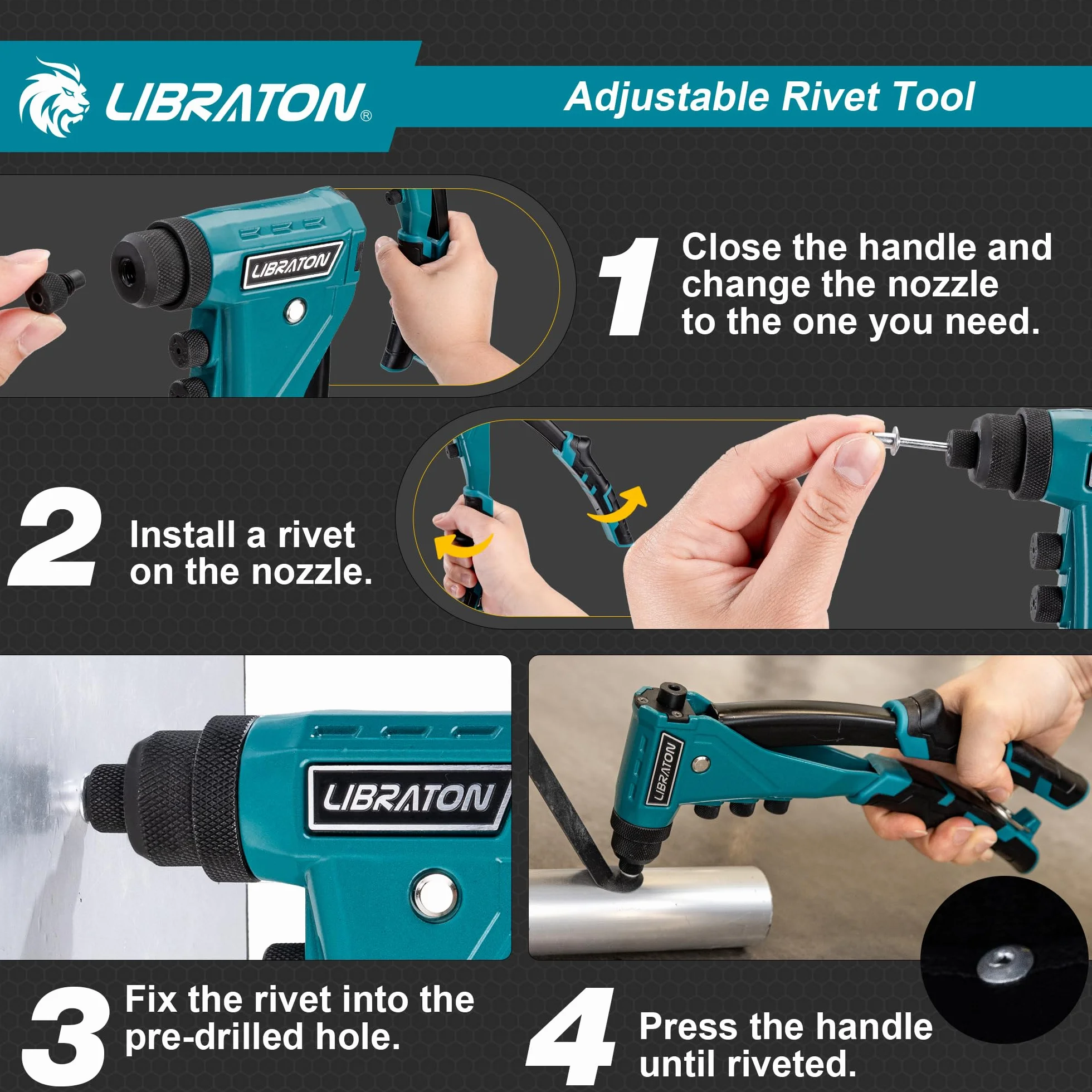 LIBRATON®

Adjustable Rivet Tool

LIBRATON

1 Close the handle and change the nozzle to the one you need.

2 Install a rivet on the nozzle.

LIBRATON

LIBRATON

3 Fix the rivet into the pre-drilled hole.

4 Press the handle until riveted.