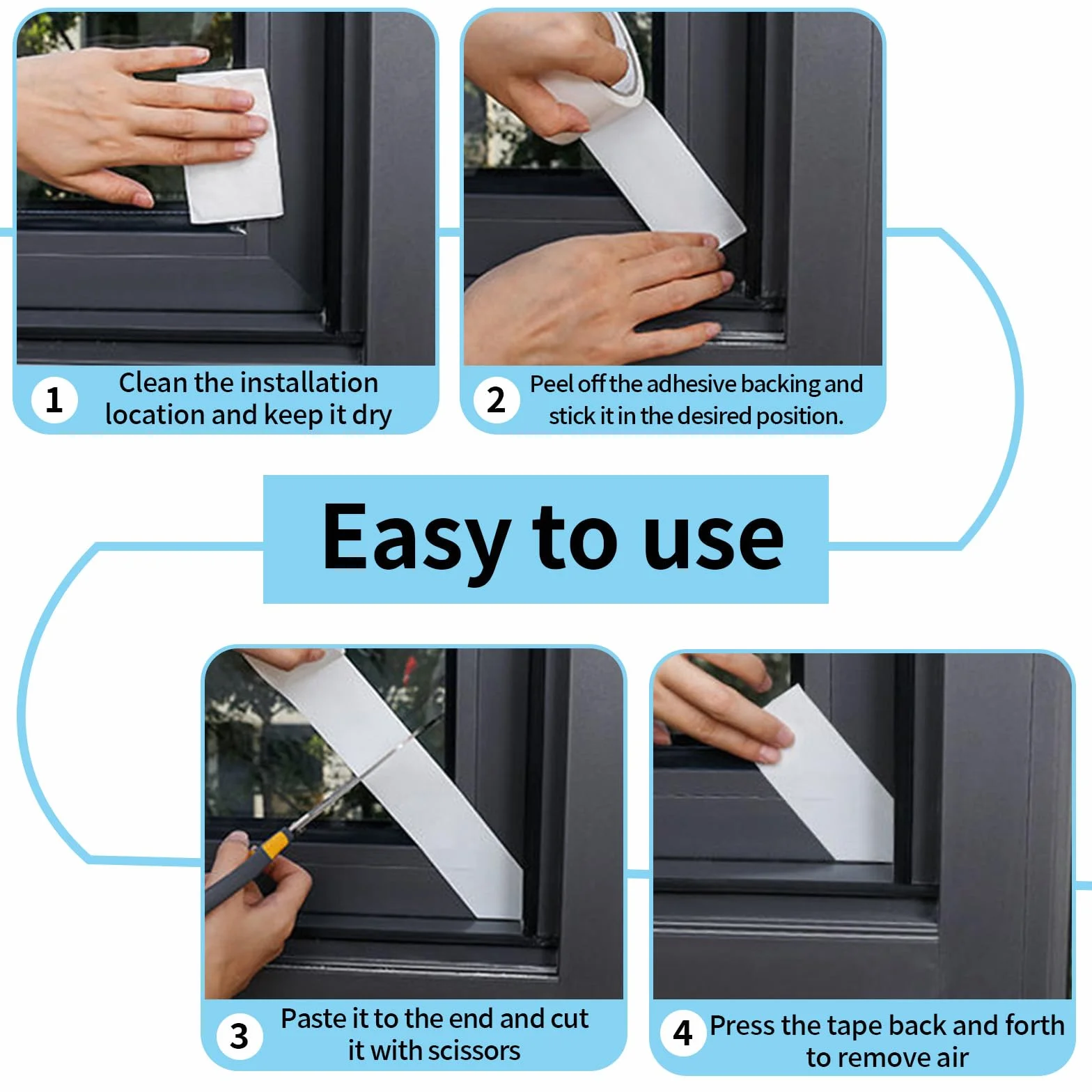 1 Clean the installation location and keep it dry

2 Peel off the adhesive backing and stick it in the desired position.

Easy to use

3 Paste it to the end and cut it with scissors

4 Press the tape back and forth to remove air