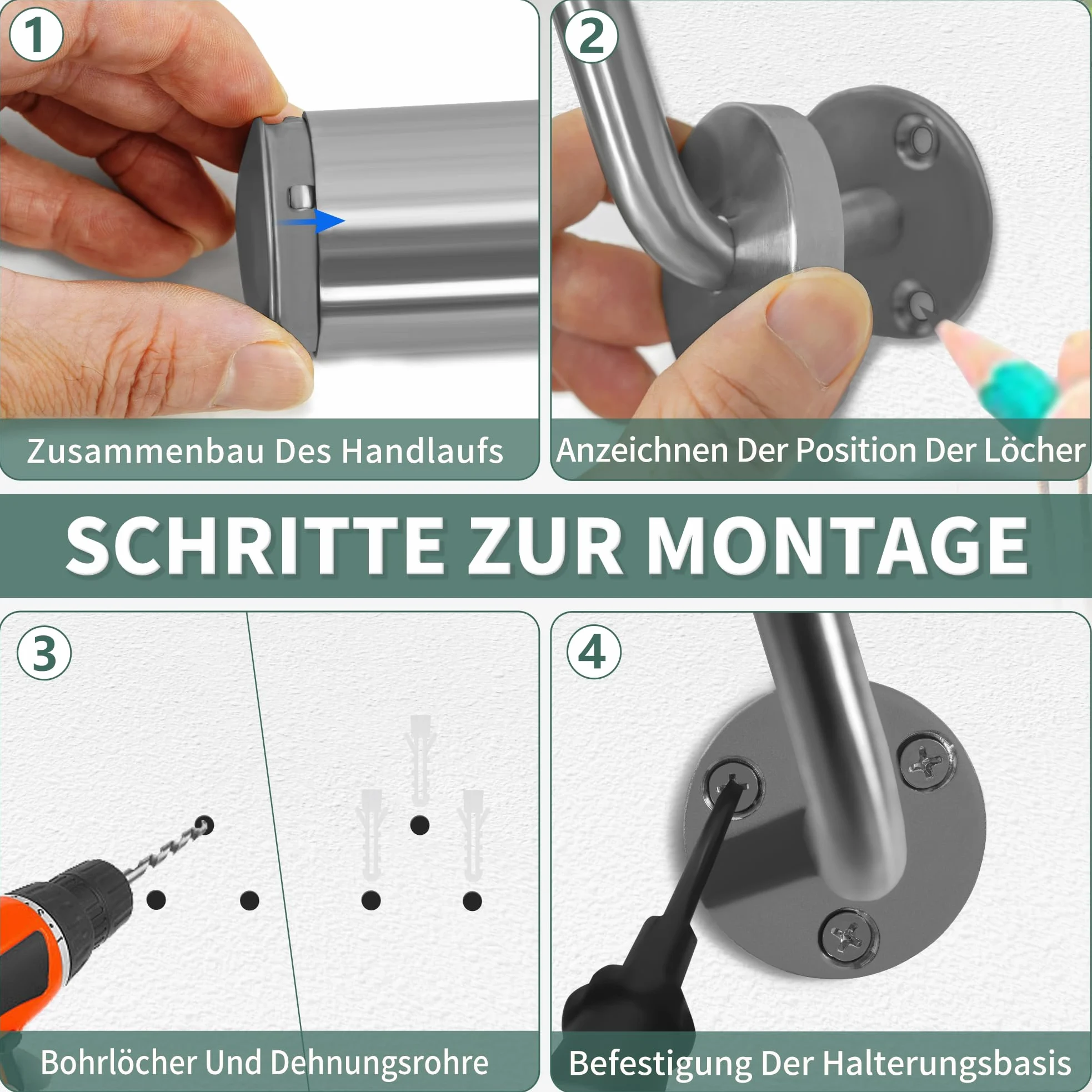 1
Zusammenbau Des Handlaufs

2
Anzeichnen Der Position Der Löcher

SCHRITTE ZUR MONTAGE

3
Bohrlöcher Und Dehnungsrohre

4
Befestigung Der Halterungsbasis