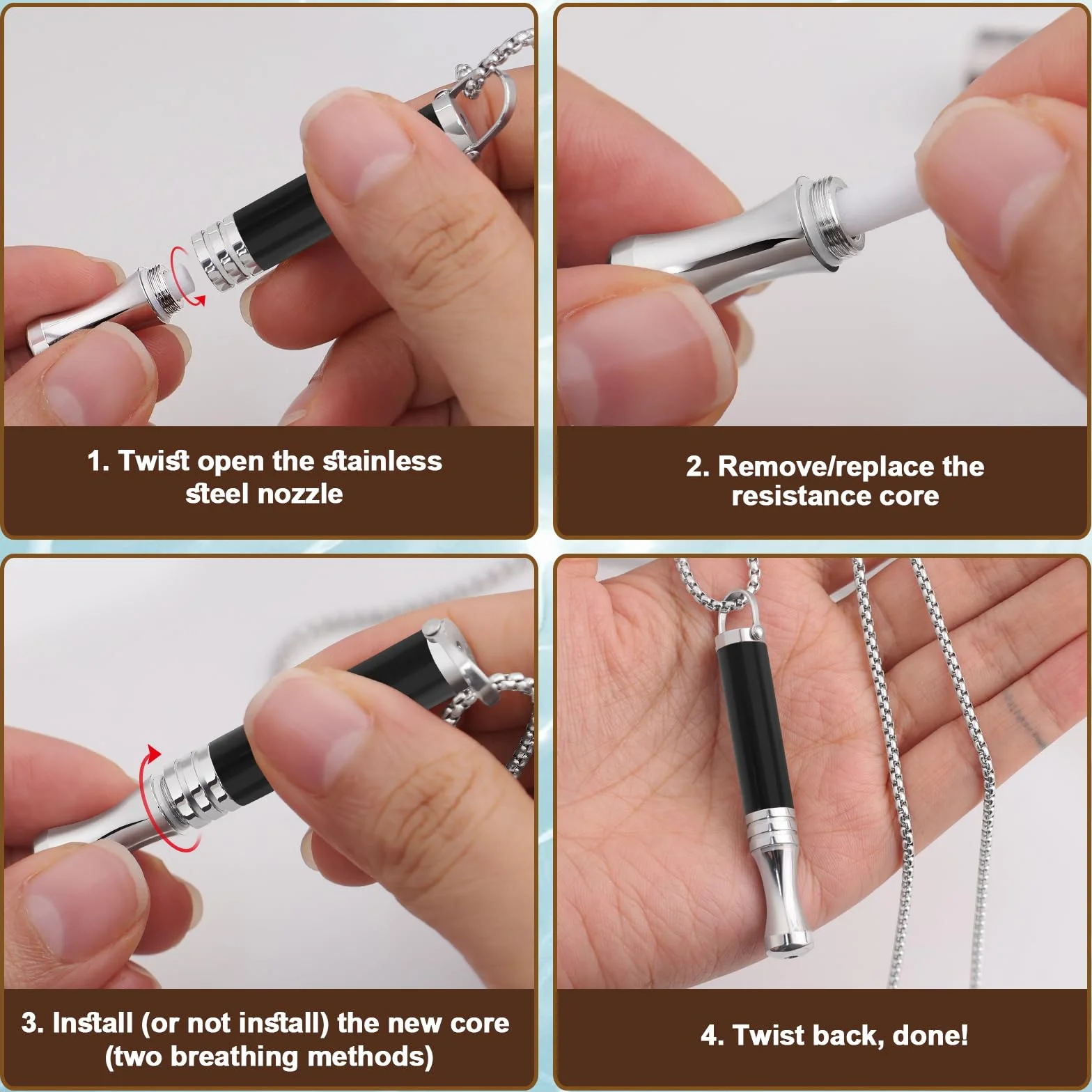 1. Twist open the stainless steel nozzle

2. Remove/replace the resistance core

3. Install (or not install) the new core (two breathing methods)

4. Twist back, done!