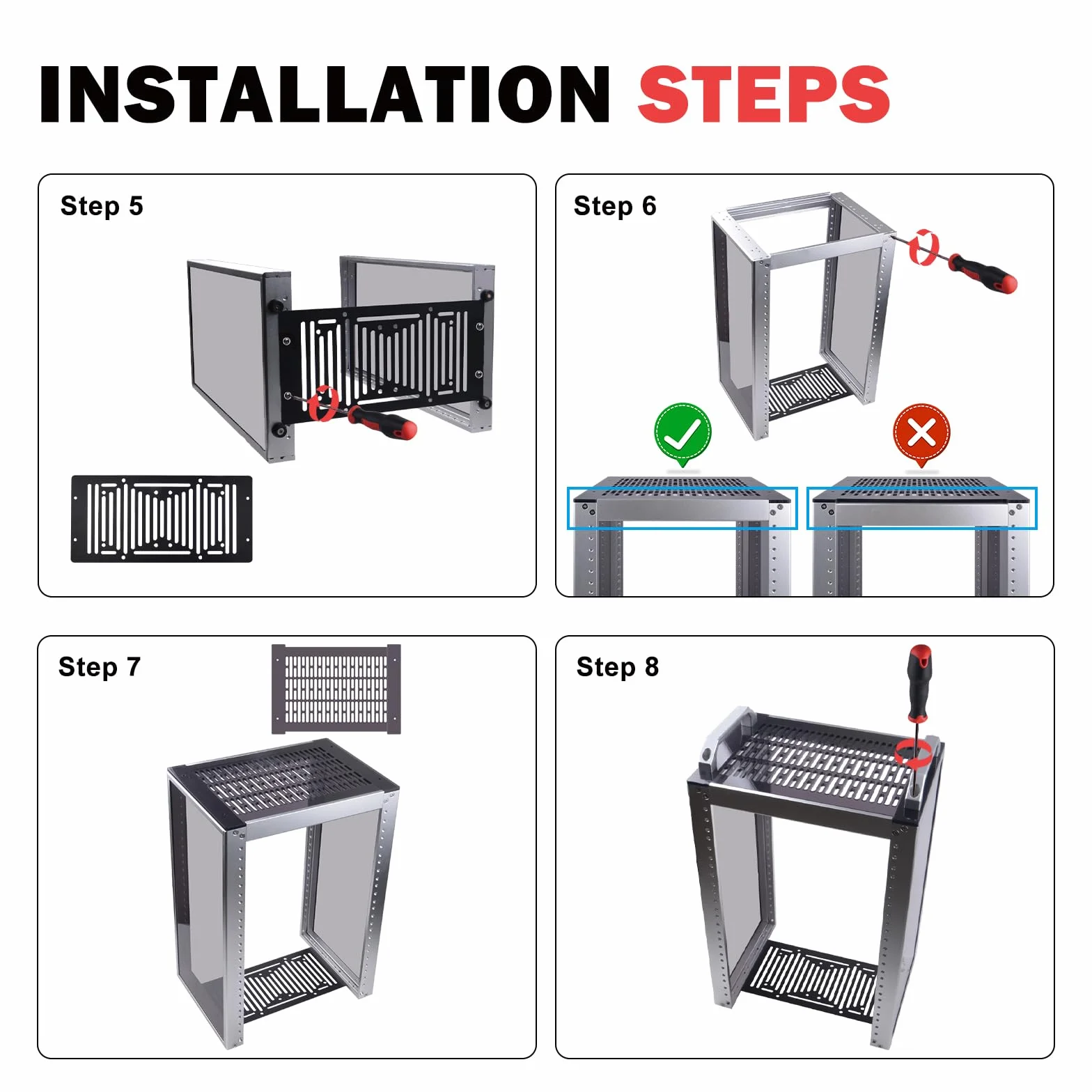 INSTALLATION STEPS

Step 5

Step 6

Step 7

Step 8