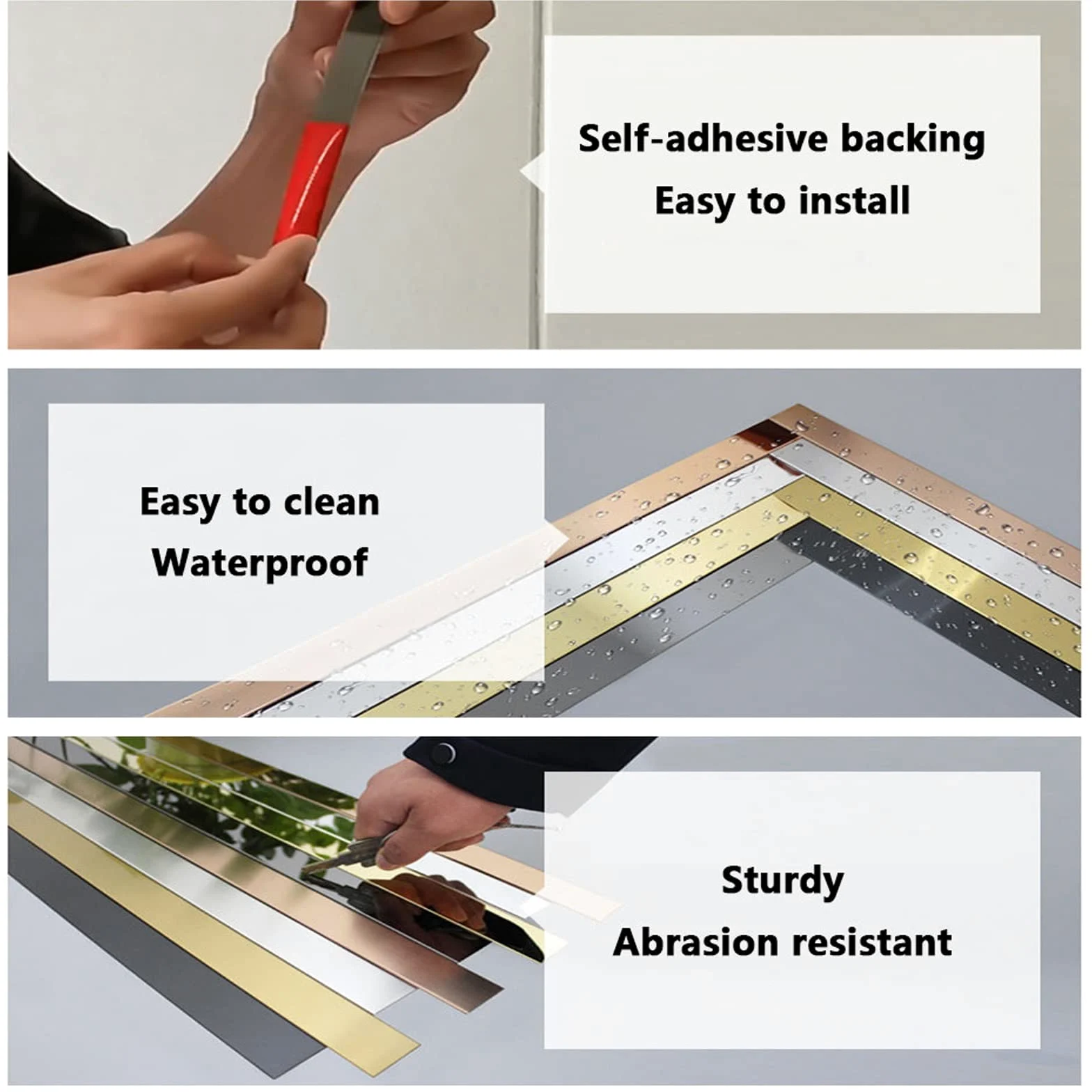 Self-adhesive backing
Easy to install

Easy to clean
Waterproof

Sturdy
Abrasion resistant