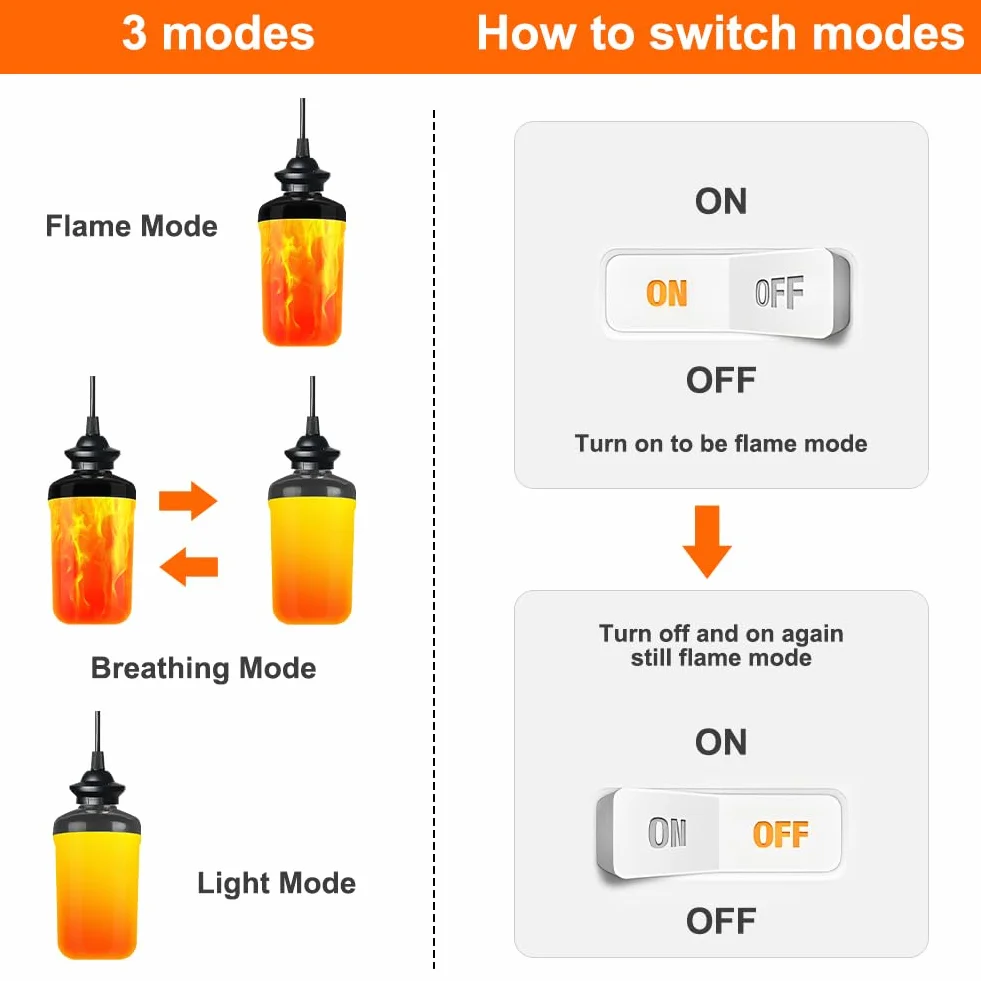 3 modes

Flame Mode

Breathing Mode

Light Mode

How to switch modes

ON

ON OFF

OFF

Turn on to be flame mode

Turn off and on again
still flame mode

ON

ON OFF

OFF