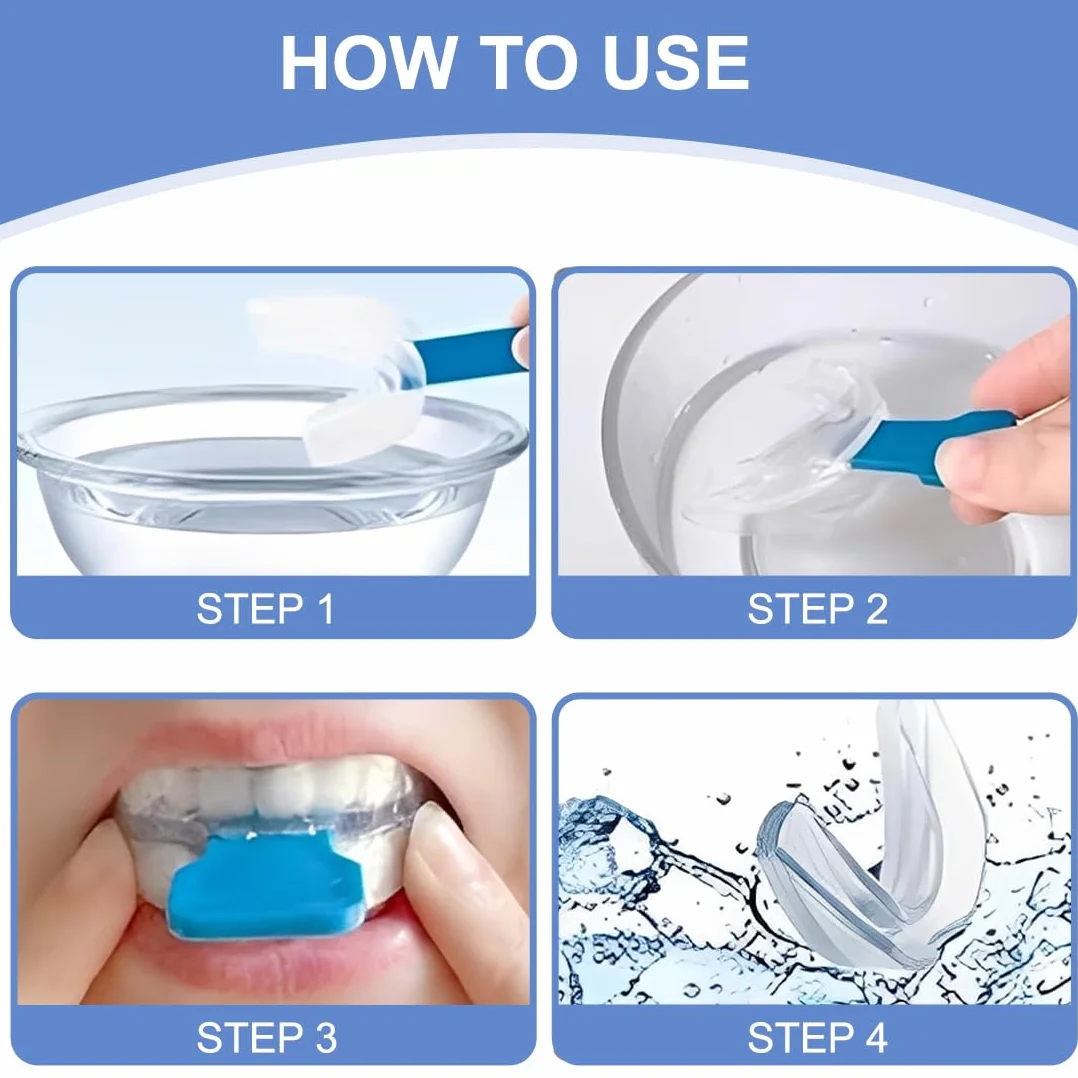 HOW TO USE

STEP 1

STEP 2

STEP 3

STEP 4