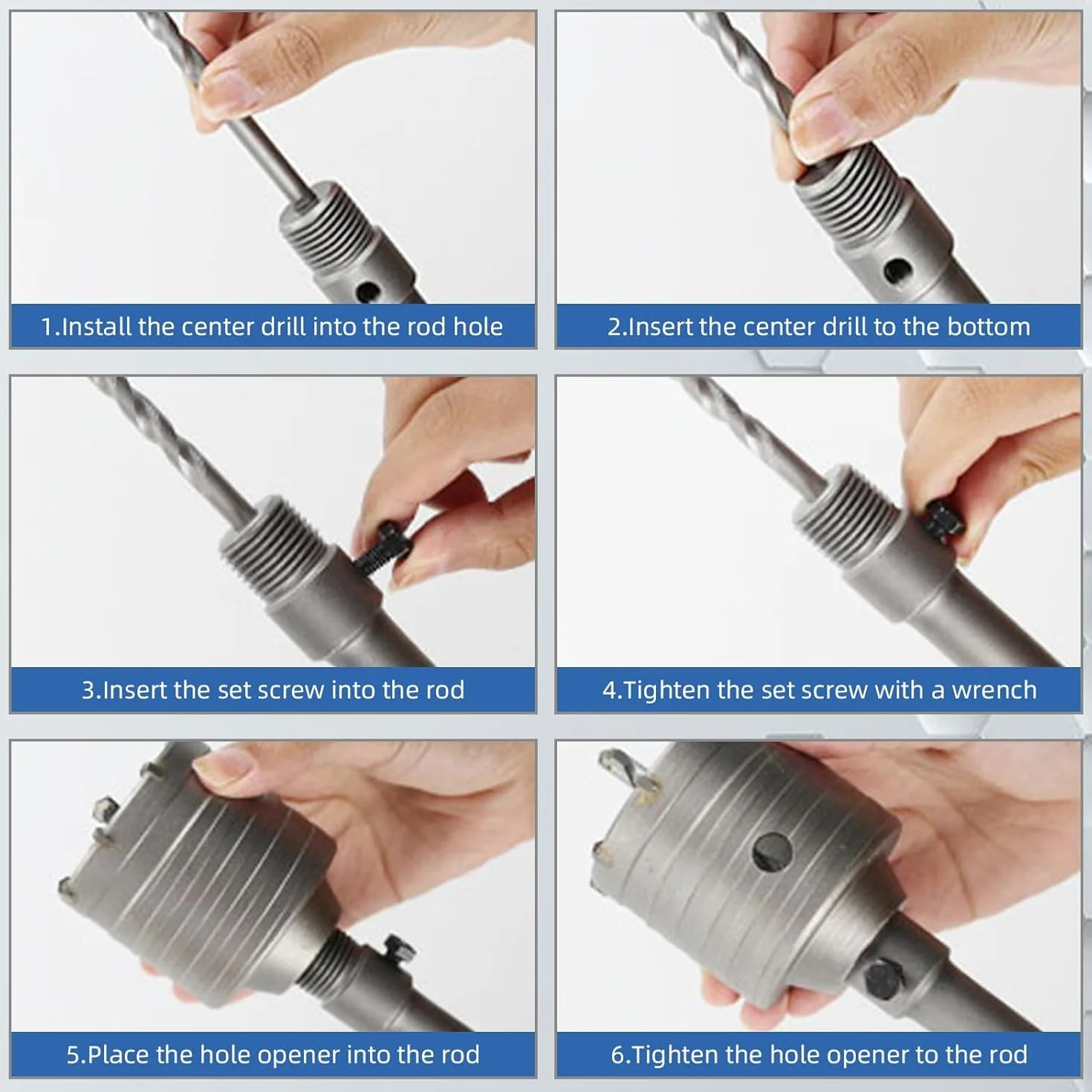 1.Install the center drill into the rod hole

2.Insert the center drill to the bottom

3.Insert the set screw into the rod

4.Tighten the set screw with a wrench

5.Place the hole opener into the rod

6.Tighten the hole opener to the rod