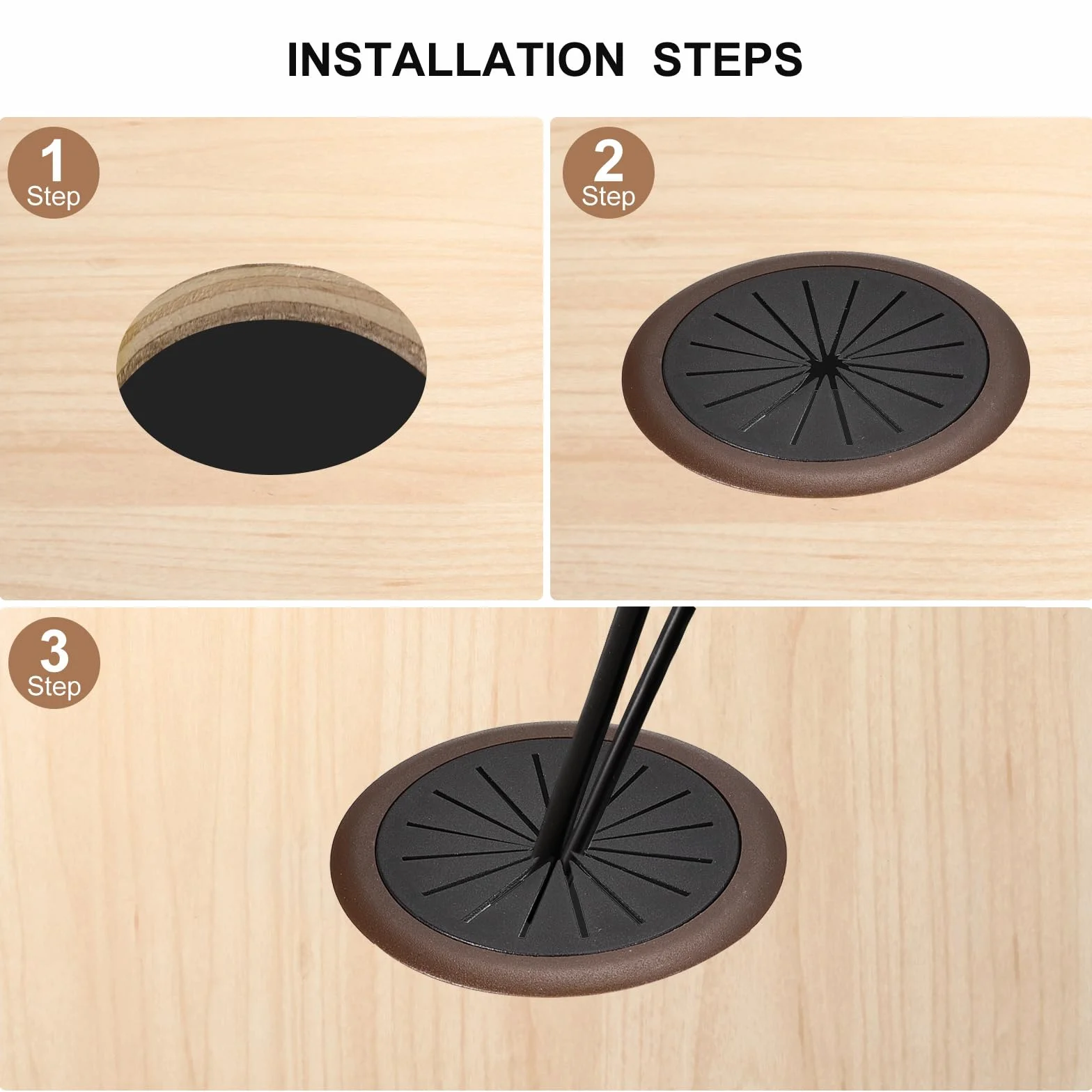 INSTALLATION STEPS

1
Step

2
Step

3
Step