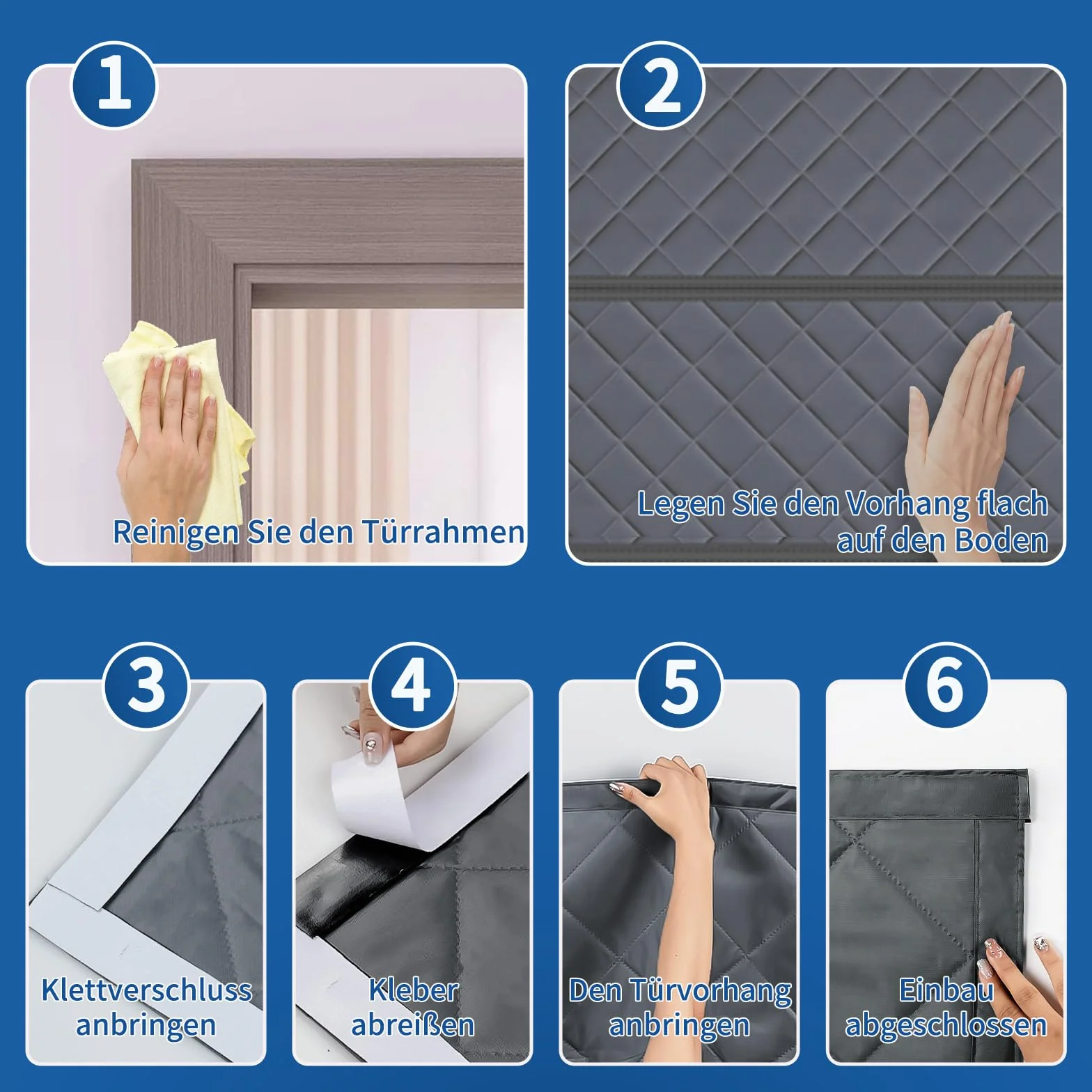 1

Reinigen Sie den Türrahmen

2

Legen Sie den Vorhang flach auf den Boden

3

Klettverschluss anbringen

4

Kleber abreißen

5

Den Türvorhang anbringen

6

Einbau abgeschlossen