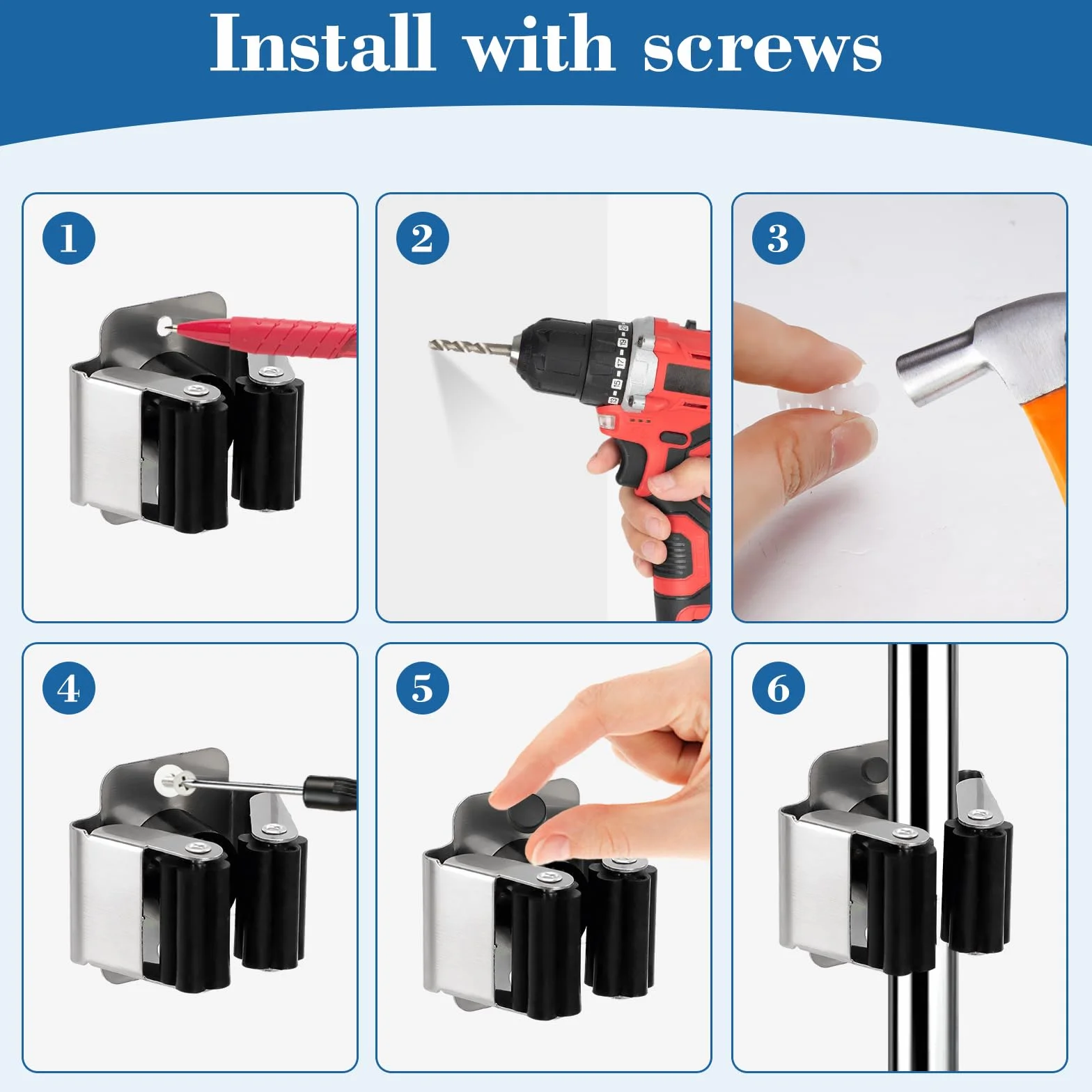 Install with screws

1

2

3

4

5

6