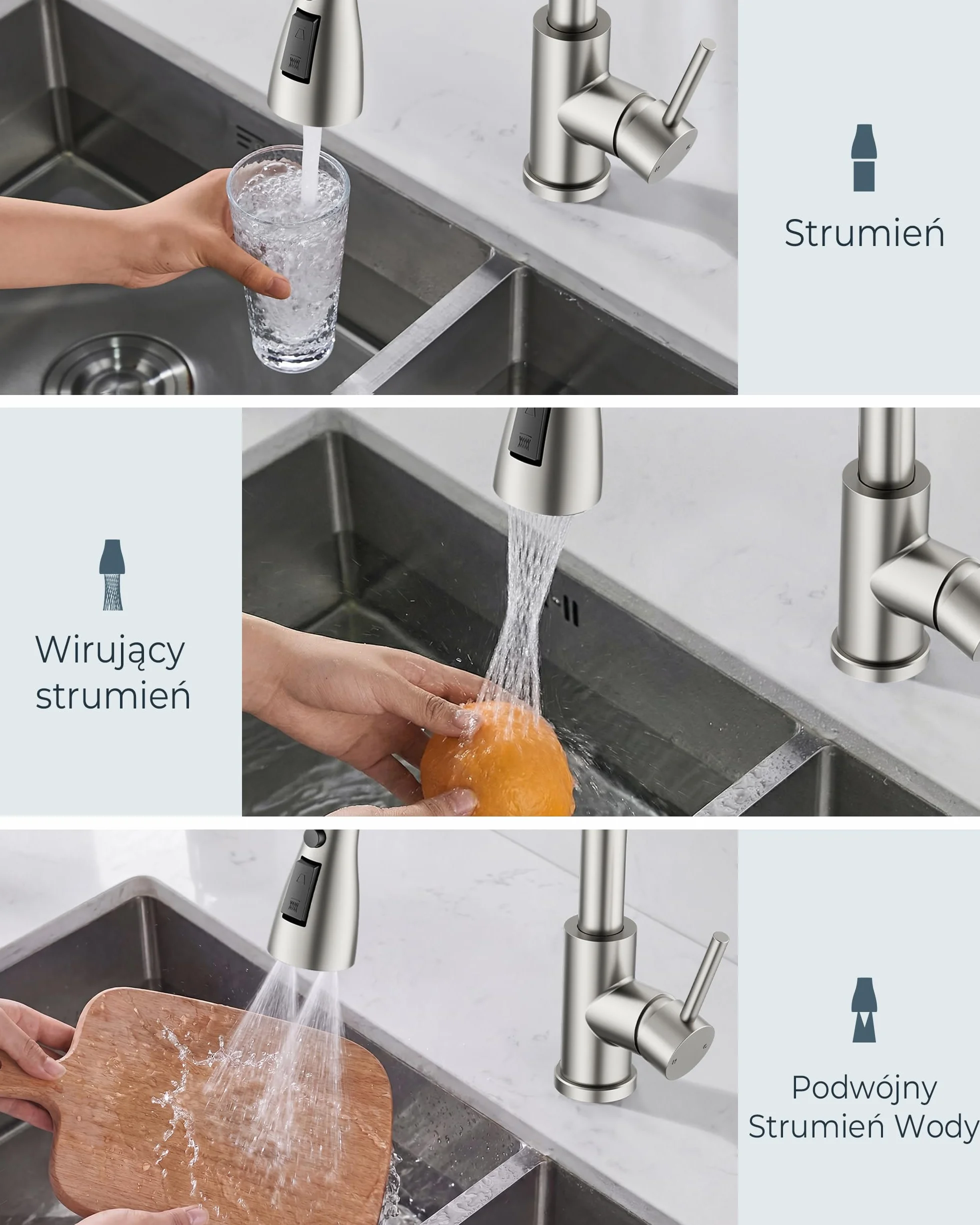 Strumień

Wirujący
strumień

Podwójny
Strumień Wody