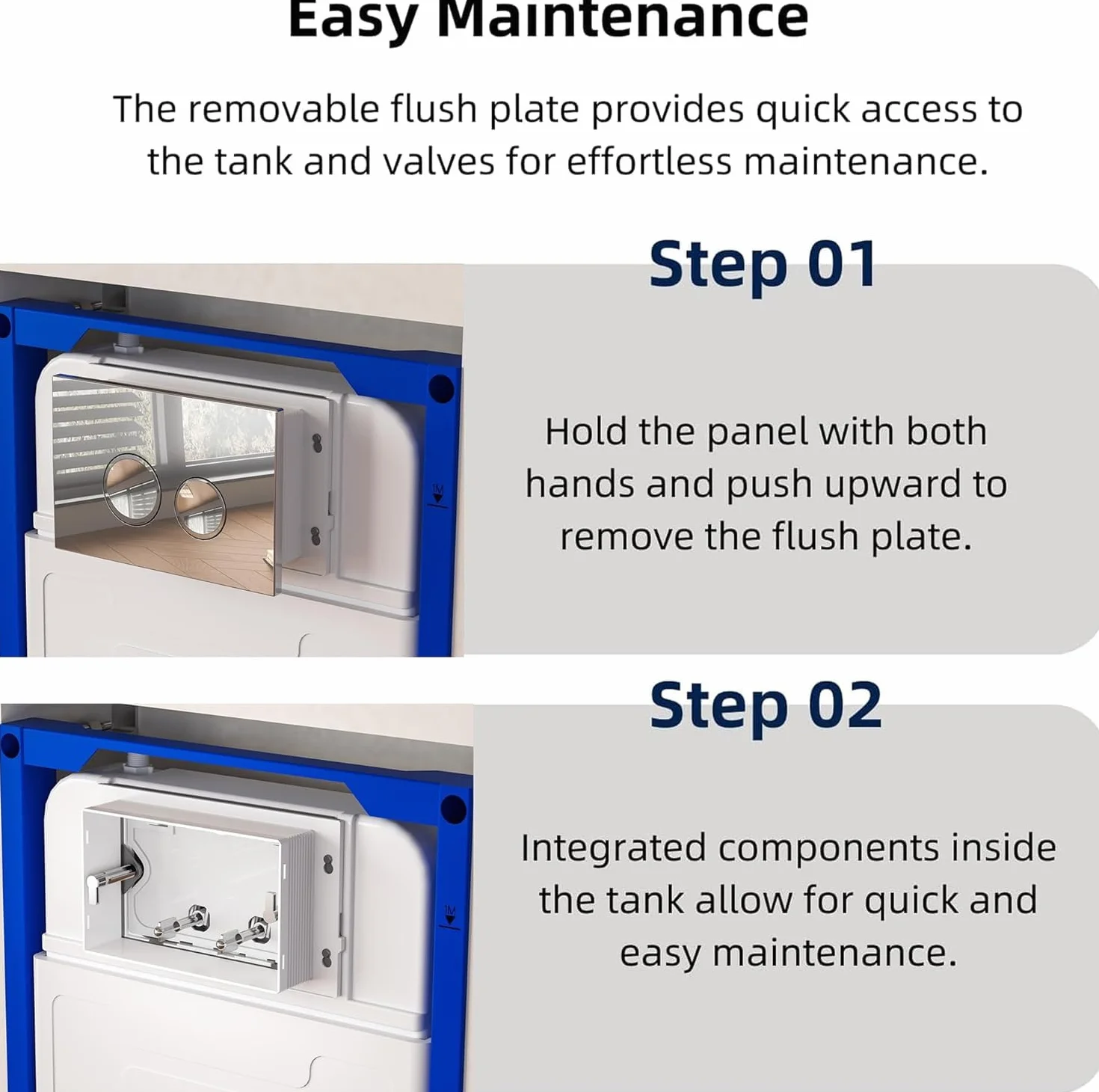 Easy Maintenance

The removable flush plate provides quick access to the tank and valves for effortless maintenance.

Step 01

Hold the panel with both hands and push upward to remove the flush plate.

Step 02

Integrated components inside the tank allow for quick and easy maintenance.