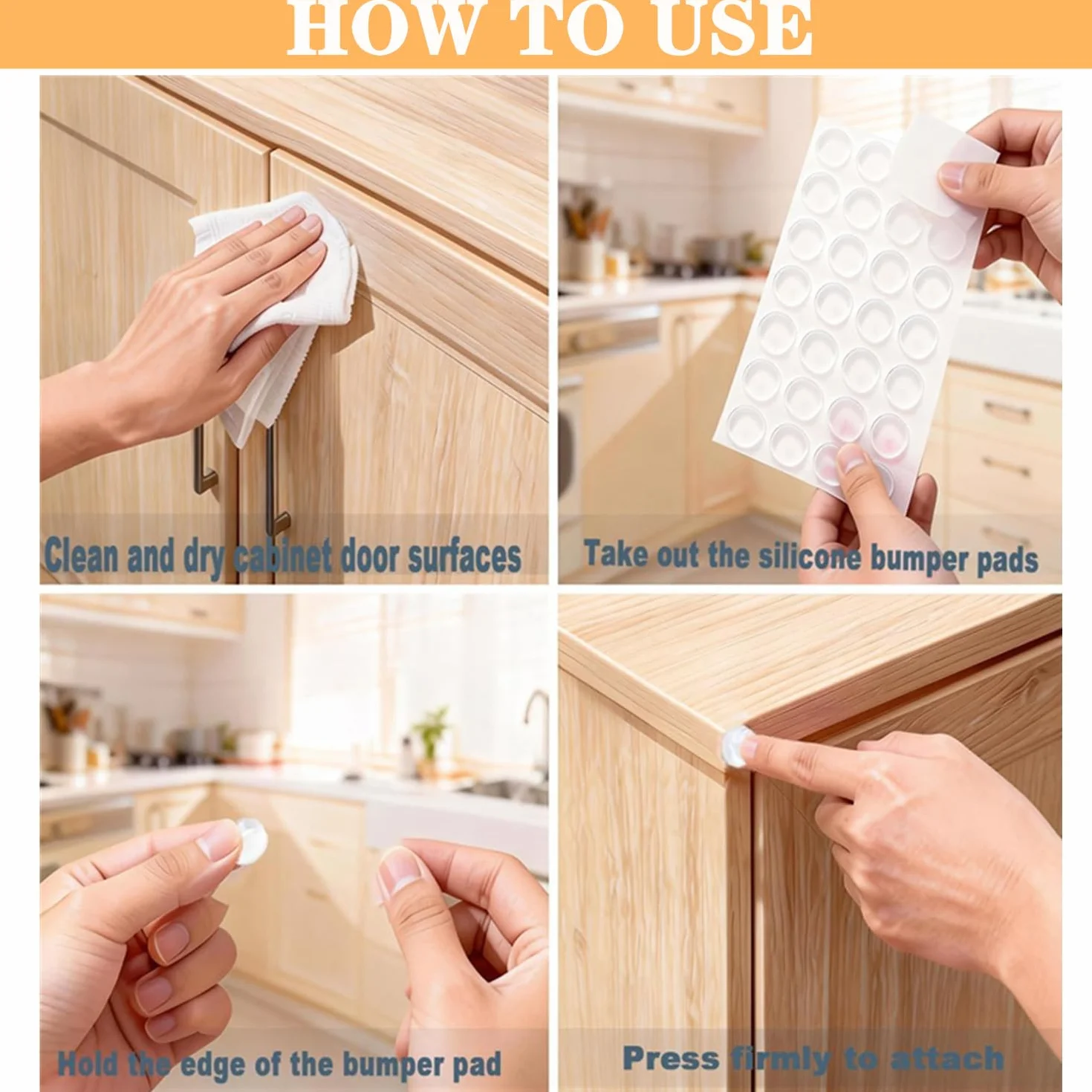 HOW TO USE

Clean and dry cabinet door surfaces

Take out the silicone bumper pads

Hold the edge of the bumper pad

Press firmly to attach