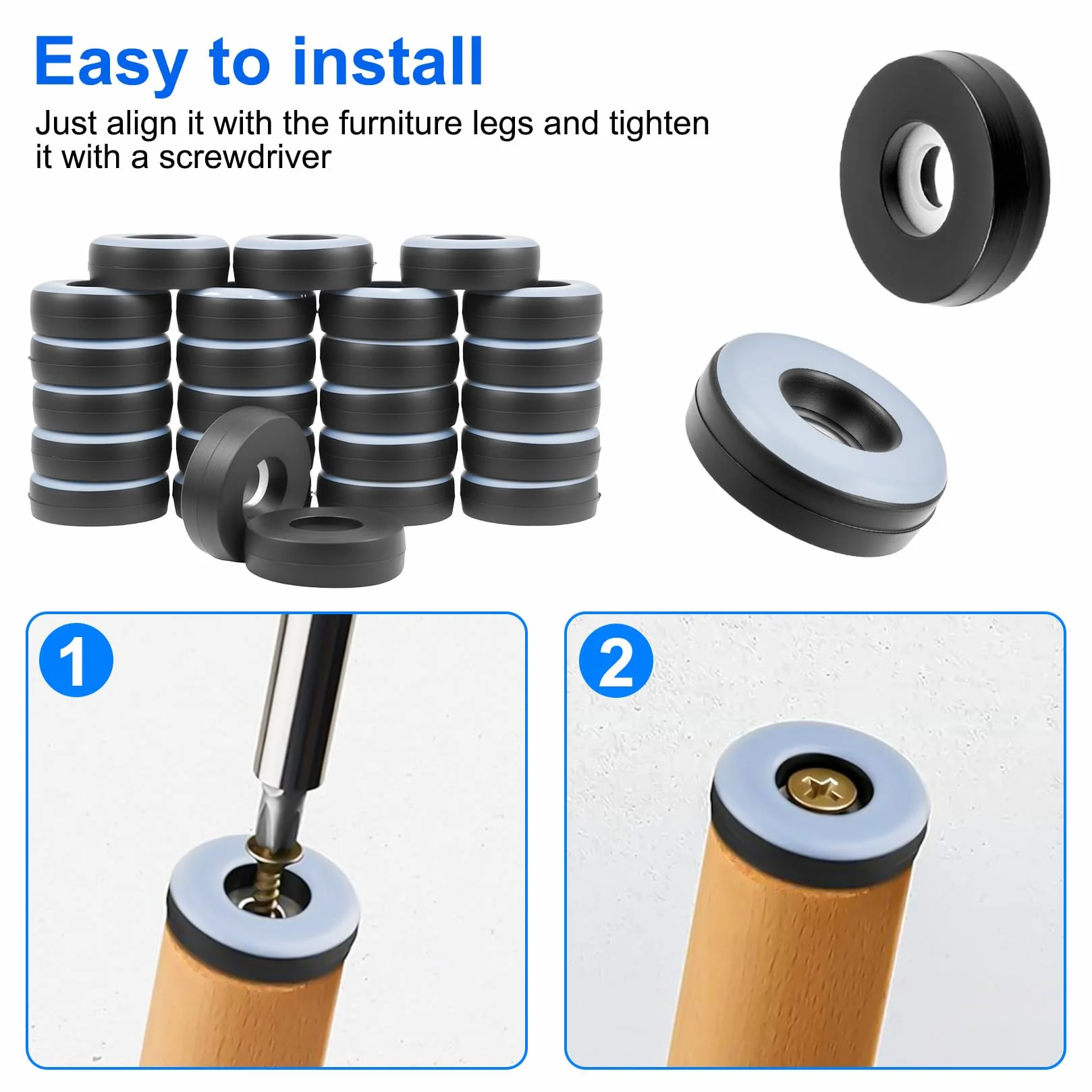 Easy to install

Just align it with the furniture legs and tighten it with a screwdriver

1

2