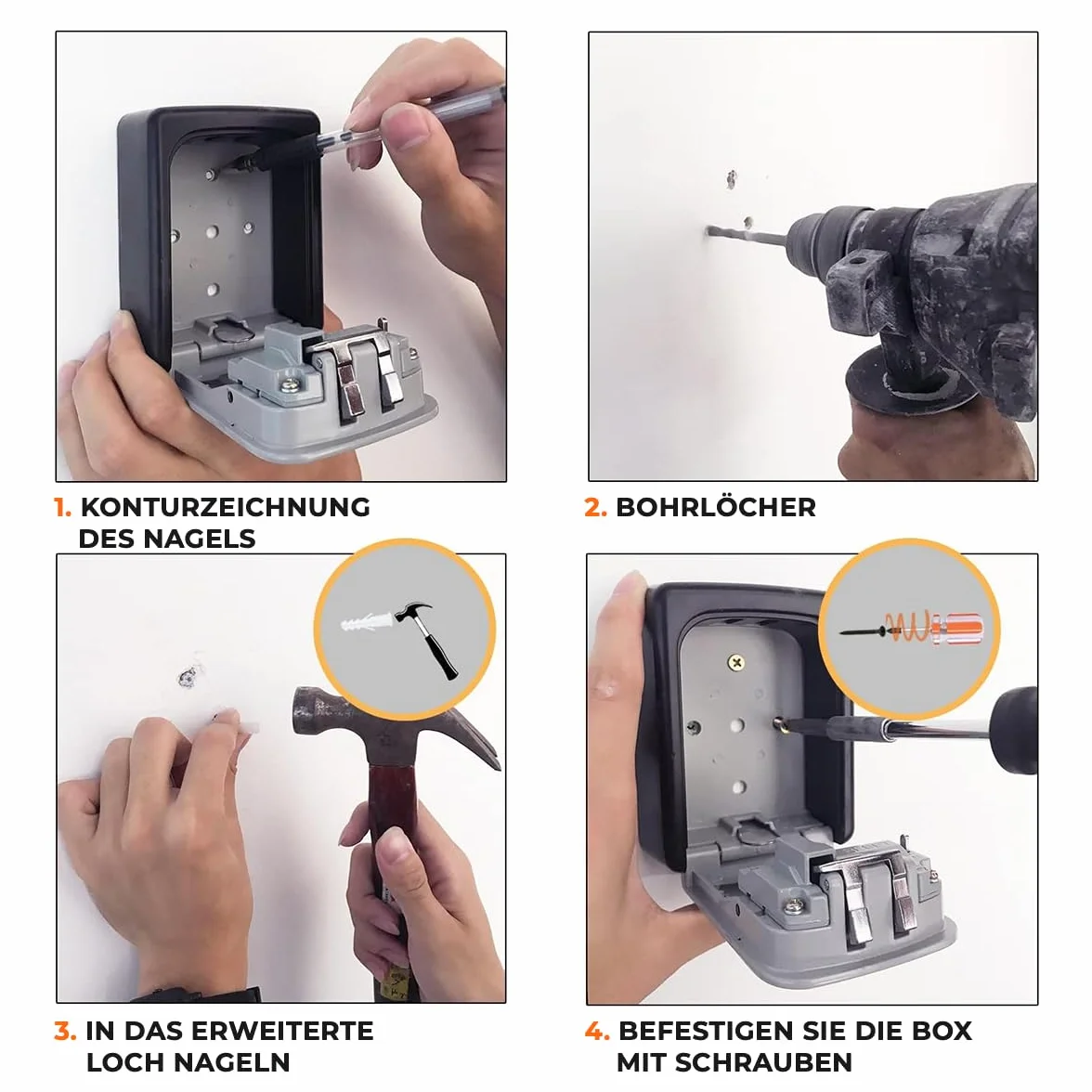 1. KONTURZEICHNUNG DES NAGELS

2. BOHRLÖCHER

3. IN DAS ERWEITERTE LOCH NAGELN

4. BEFESTIGEN SIE DIE BOX MIT SCHRAUBEN