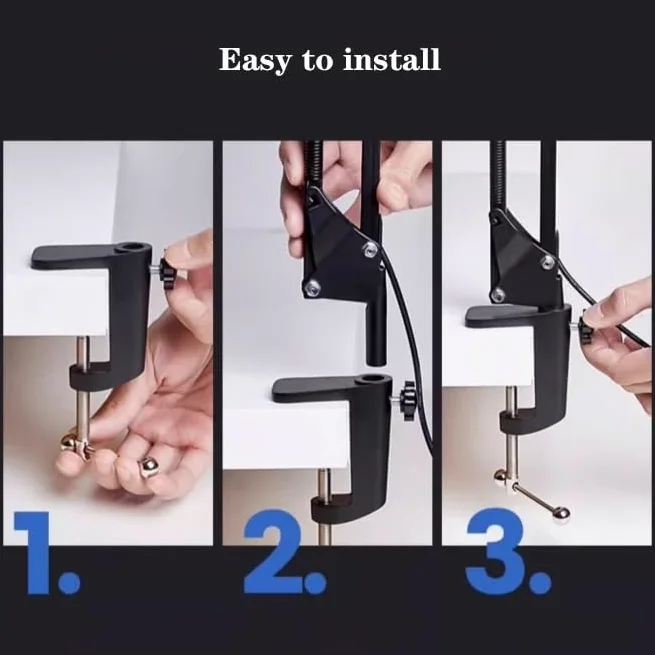 Easy to install

1.

2.

3.