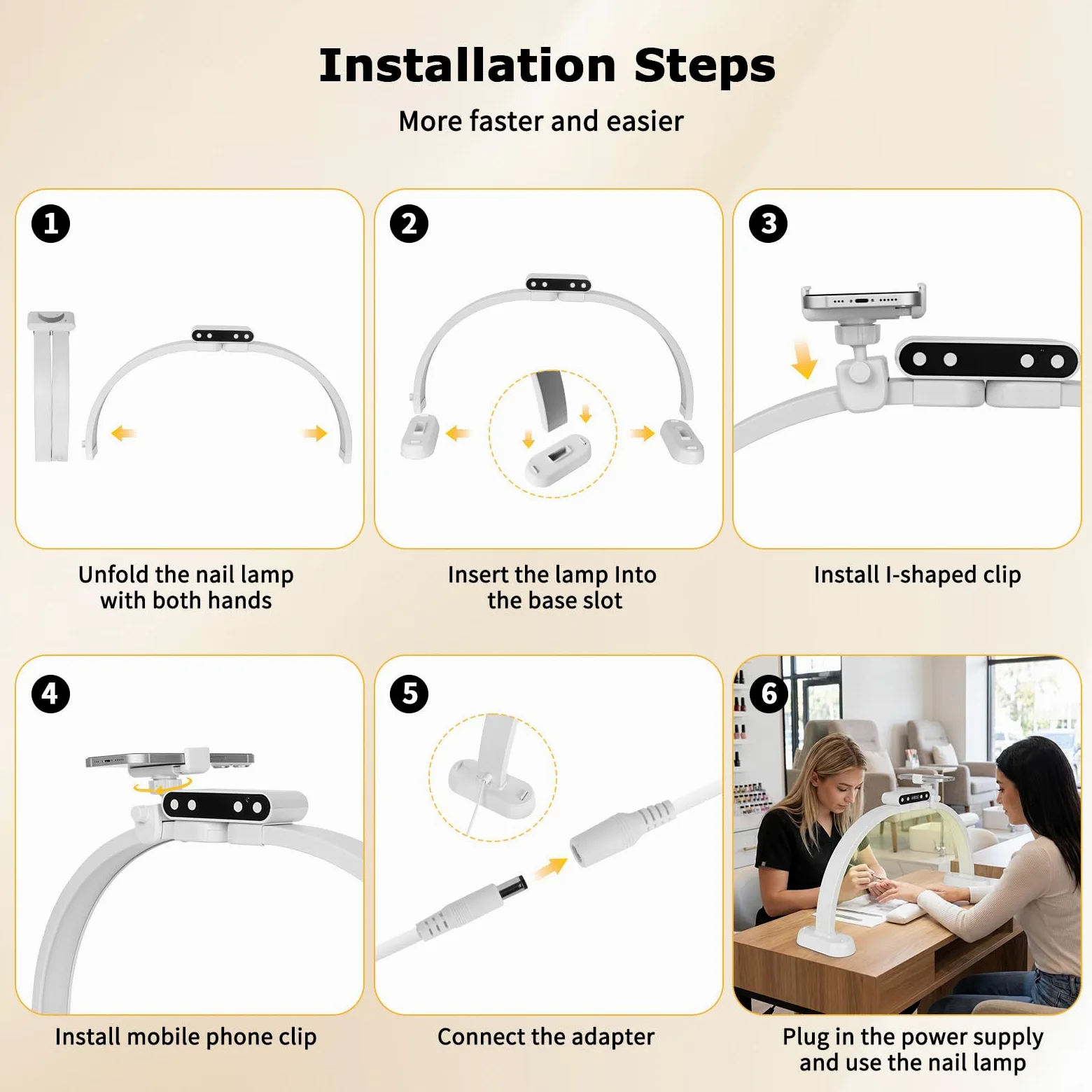 Installation Steps

More faster and easier

1

Unfold the nail lamp with both hands

2

Insert the lamp Into the base slot

3

Install I-shaped clip

4

Install mobile phone clip

5

Connect the adapter

6

Plug in the power supply and use the nail lamp