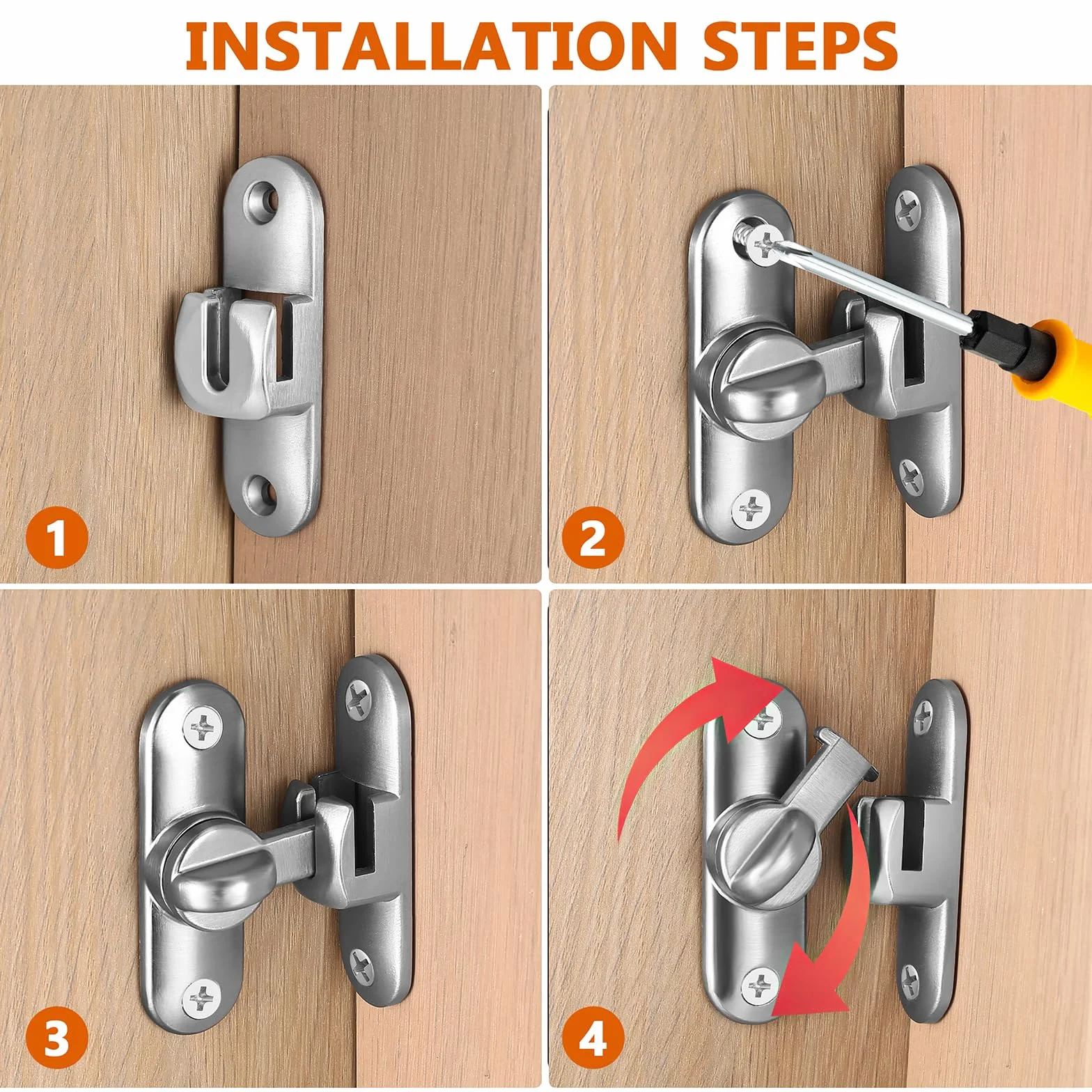 INSTALLATION STEPS

1

2

3

4