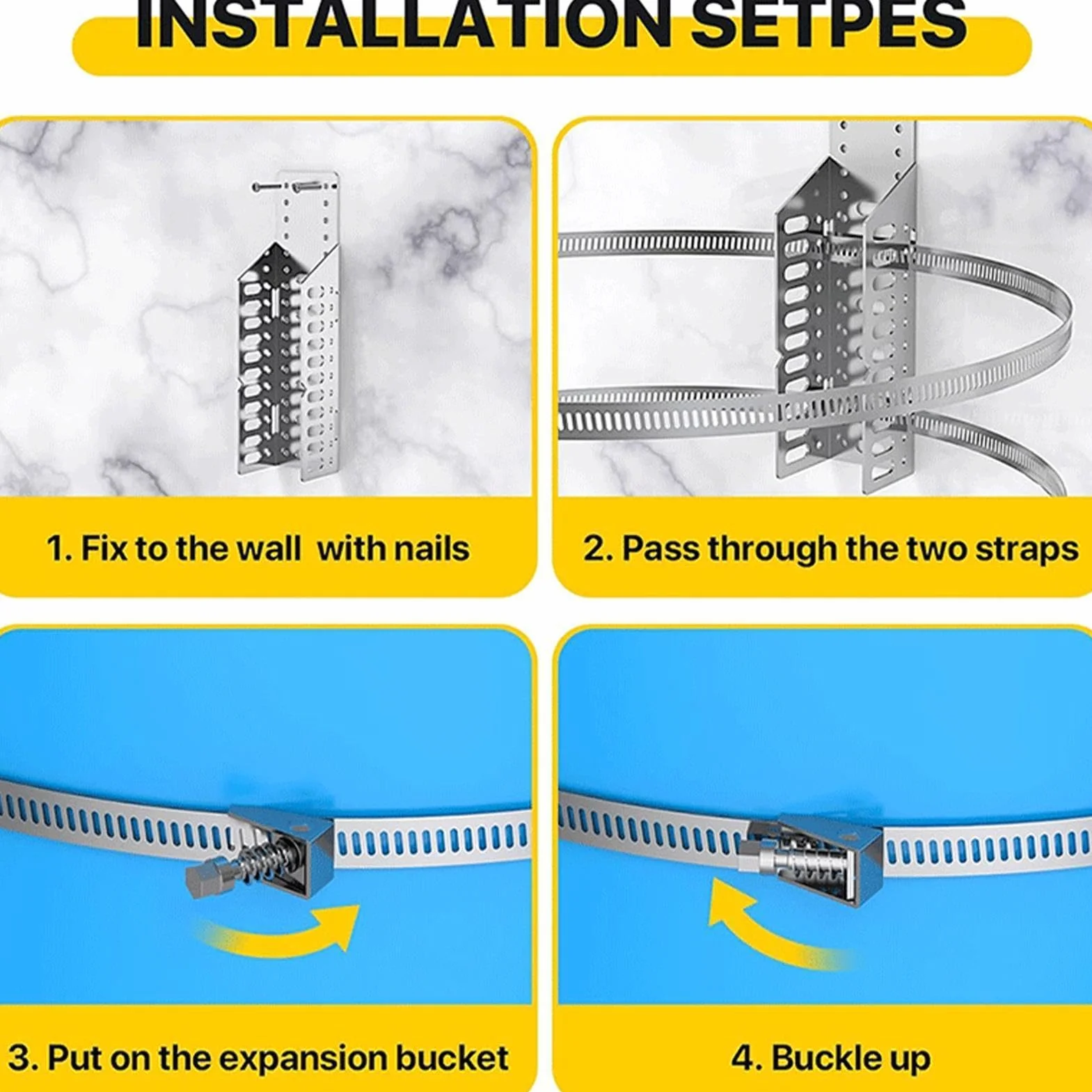 INSTALLATION SETPES

1. Fix to the wall with nails

2. Pass through the two straps

3. Put on the expansion bucket

4. Buckle up