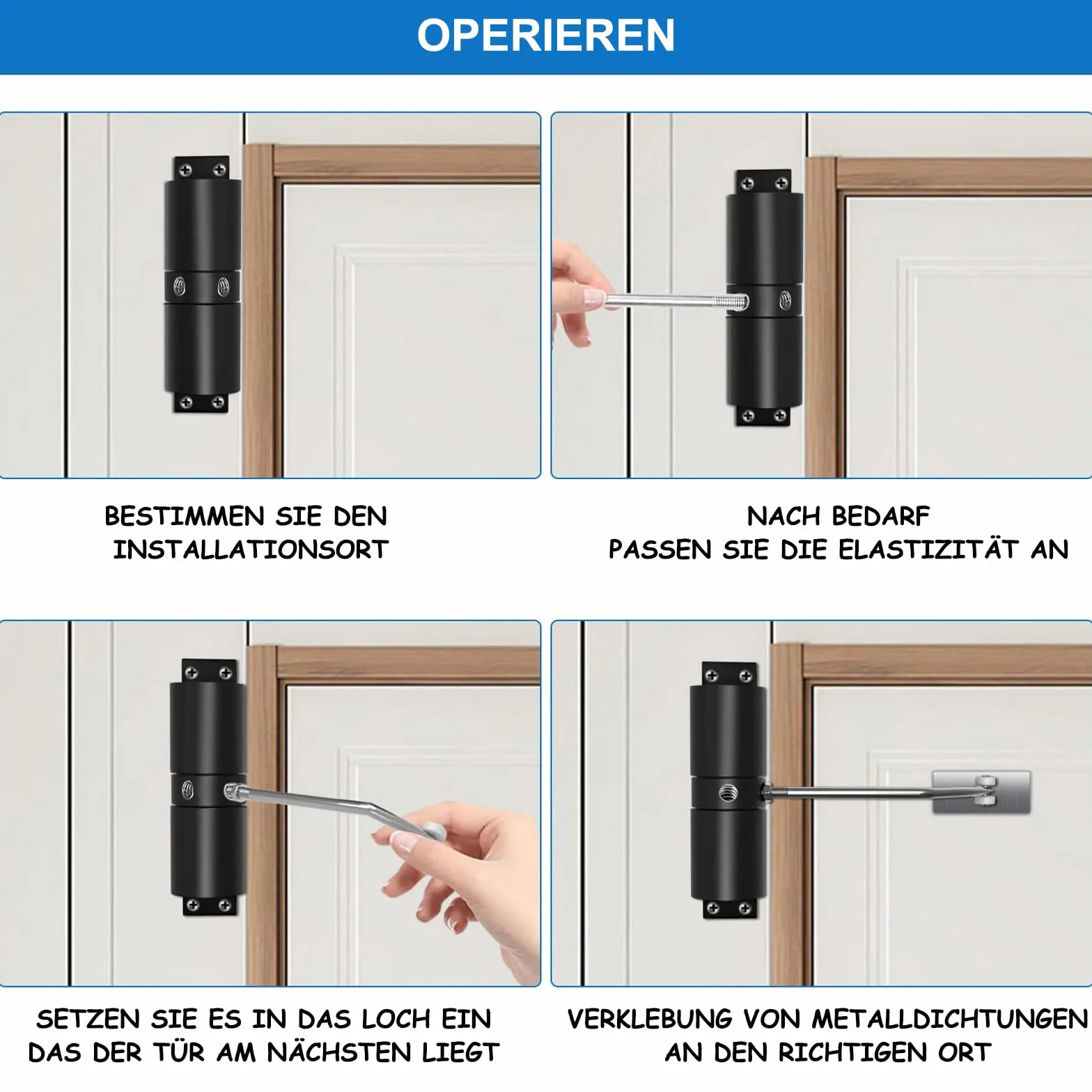 OPERIEREN

BESTIMMEN SIE DEN
INSTALLATIONSORT

NACH BEDARF
PASSEN SIE DIE ELASTIZITÄT AN

SETZEN SIE ES IN DAS LOCH EIN
DAS DER TÜR AM NÄCHSTEN LIEGT

VERKLEBUNG VON METALLDICHTUNGEN
AN DEN RICHTIGEN ORT