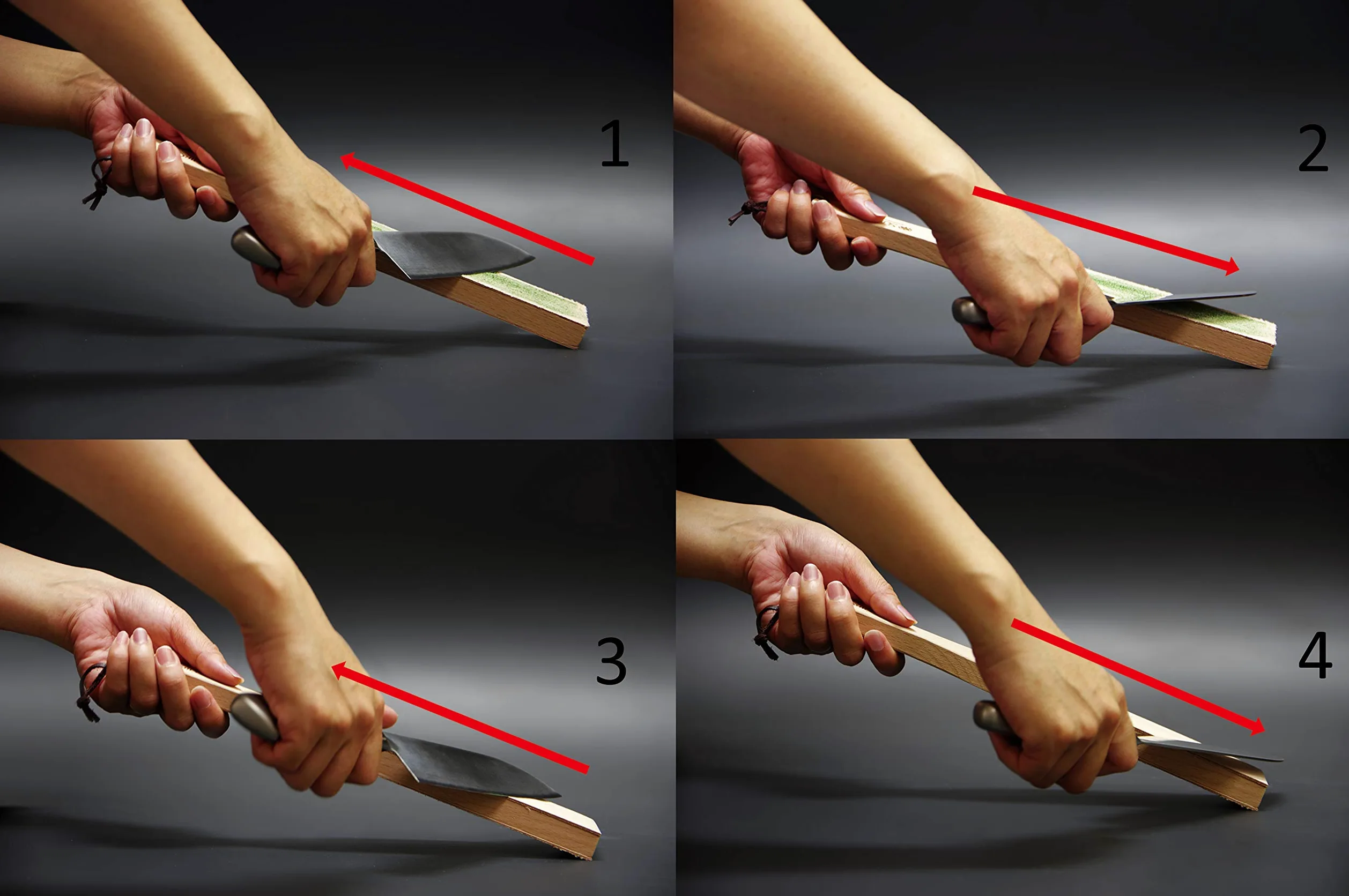 1

2

3

4