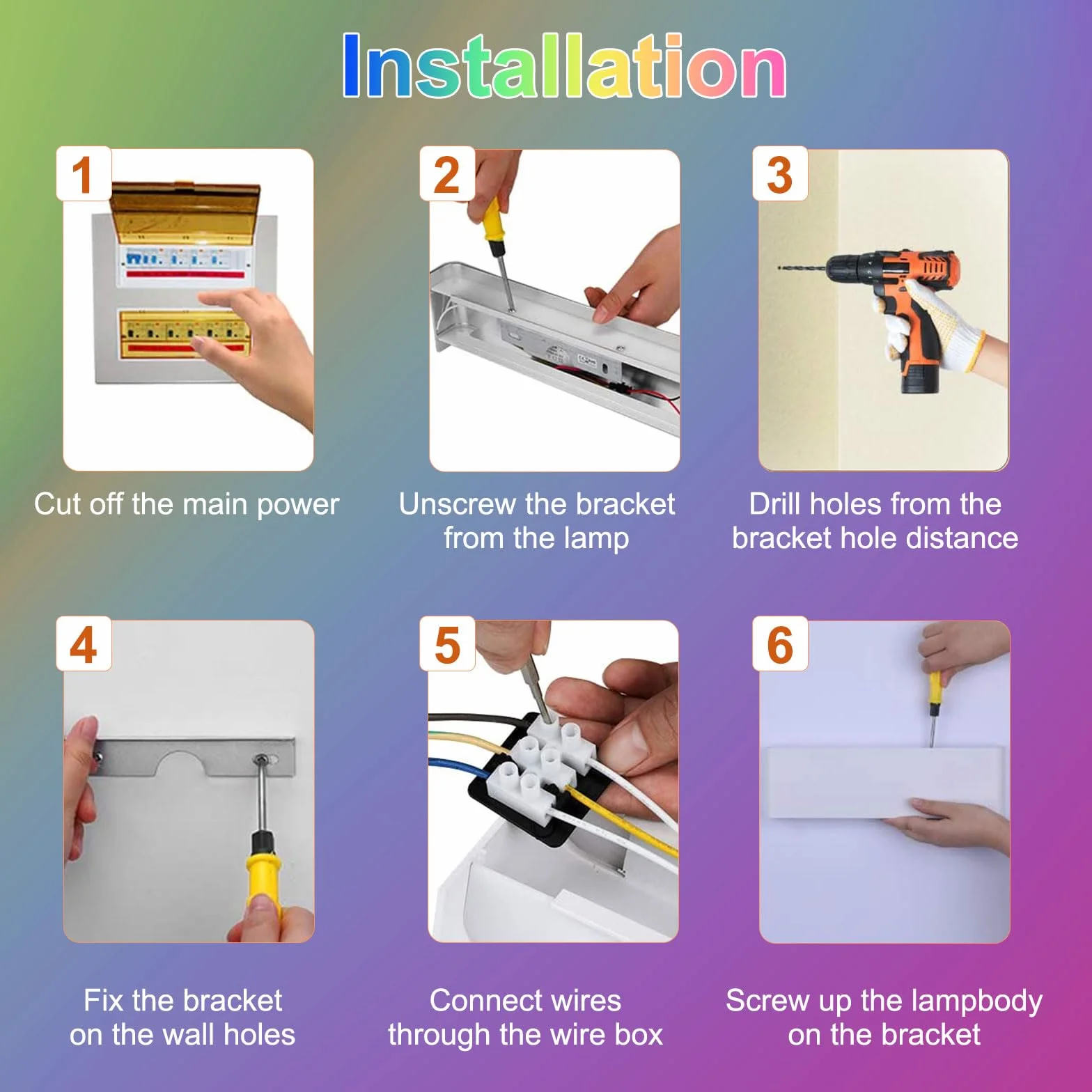 Installation

1

Cut off the main power

2

Unscrew the bracket from the lamp

3

Drill holes from the bracket hole distance

4

Fix the bracket on the wall holes

5

Connect wires through the wire box

6

Screw up the lampbody on the bracket