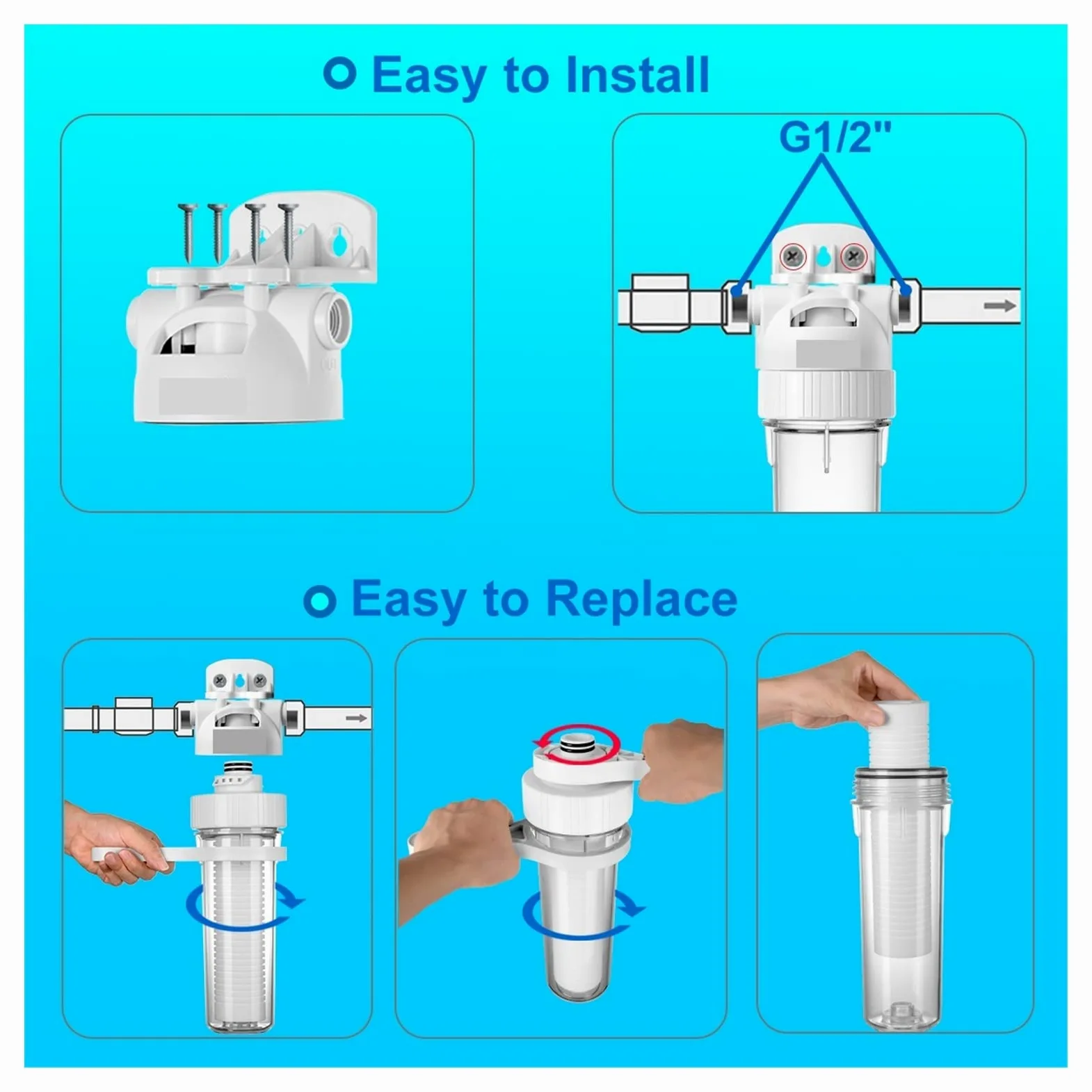 Easy to Install

G1/2"

Easy to Replace