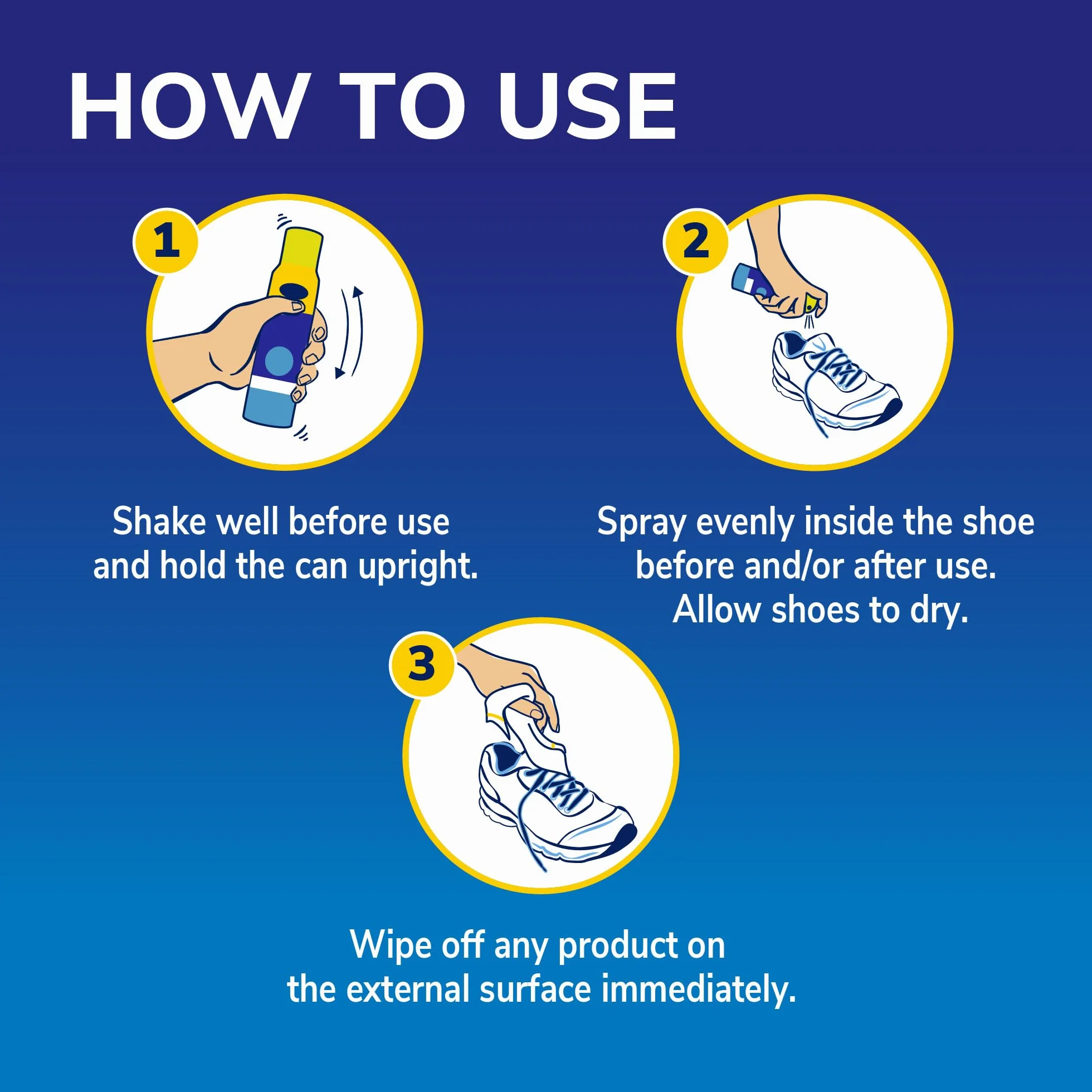 HOW TO USE

1

Shake well before use and hold the can upright.

2

Spray evenly inside the shoe before and/or after use. Allow shoes to dry.

3

Wipe off any product on the external surface immediately.