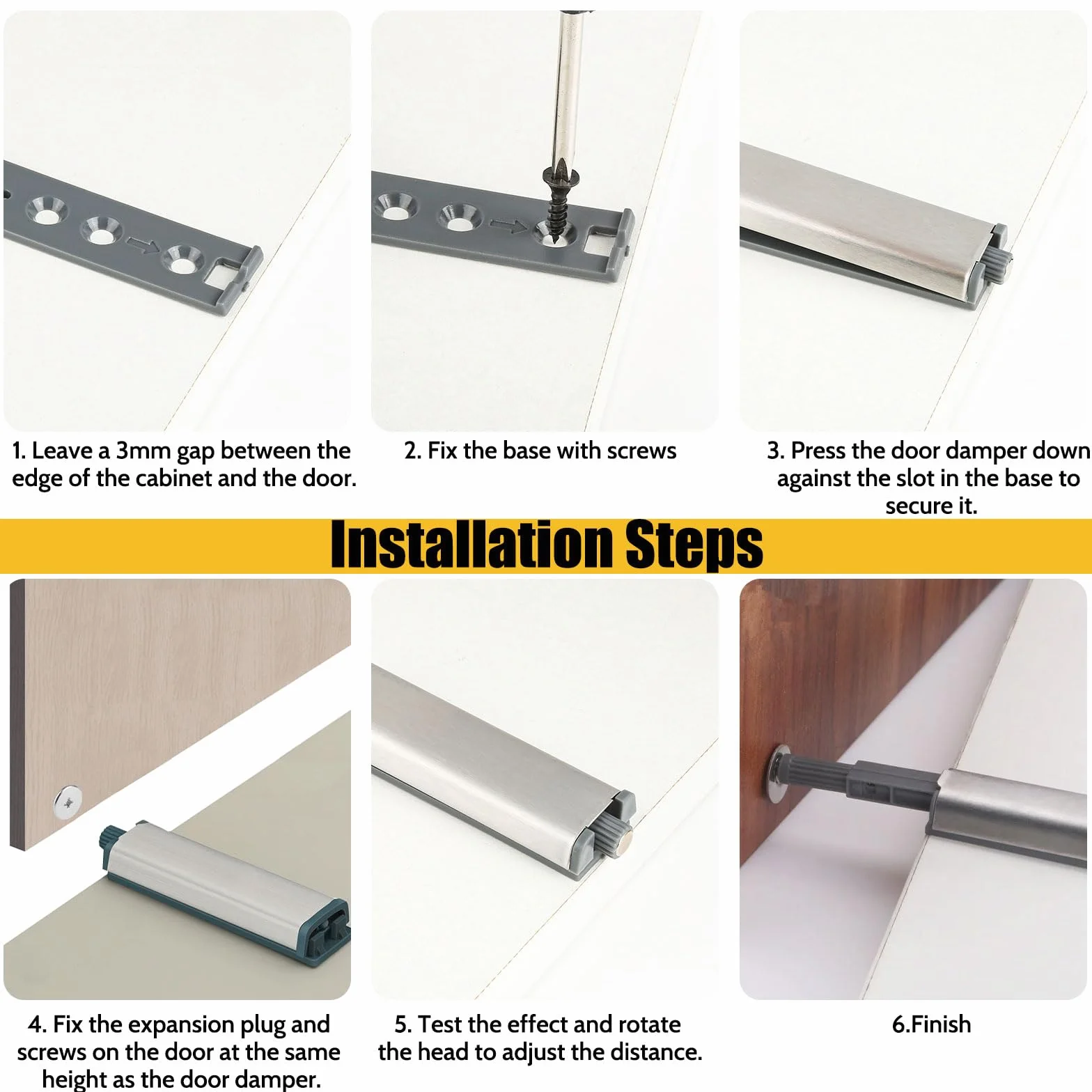 1. Leave a 3mm gap between the edge of the cabinet and the door.

2. Fix the base with screws

3. Press the door damper down against the slot in the base to secure it.

Installation Steps

4. Fix the expansion plug and screws on the door at the same height as the door damper.

5. Test the effect and rotate the head to adjust the distance.

6.Finish